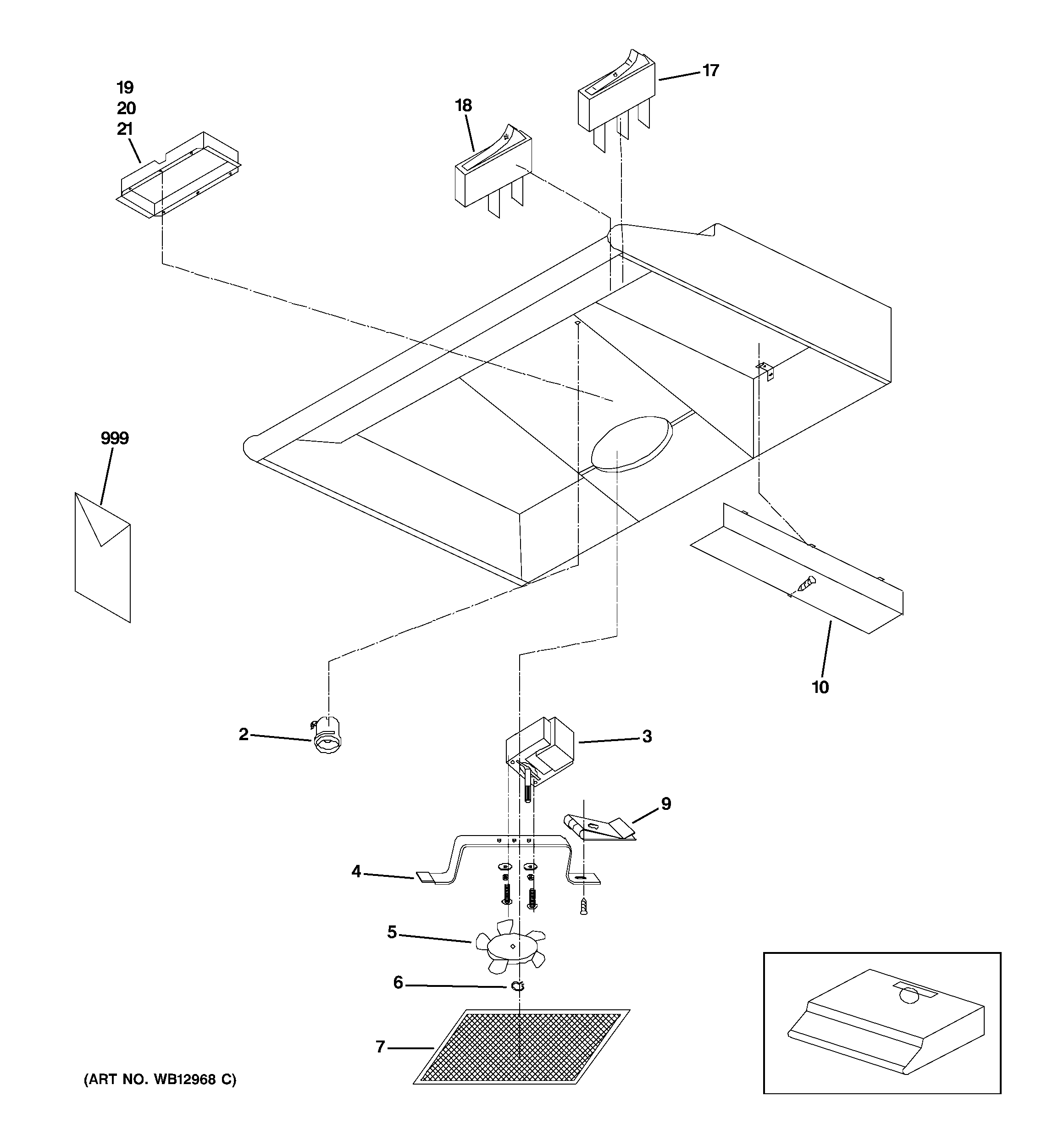 19
20
21

18

17

999

10

2

3

9

4

5

6

7

(ART NO. WB12968 C)