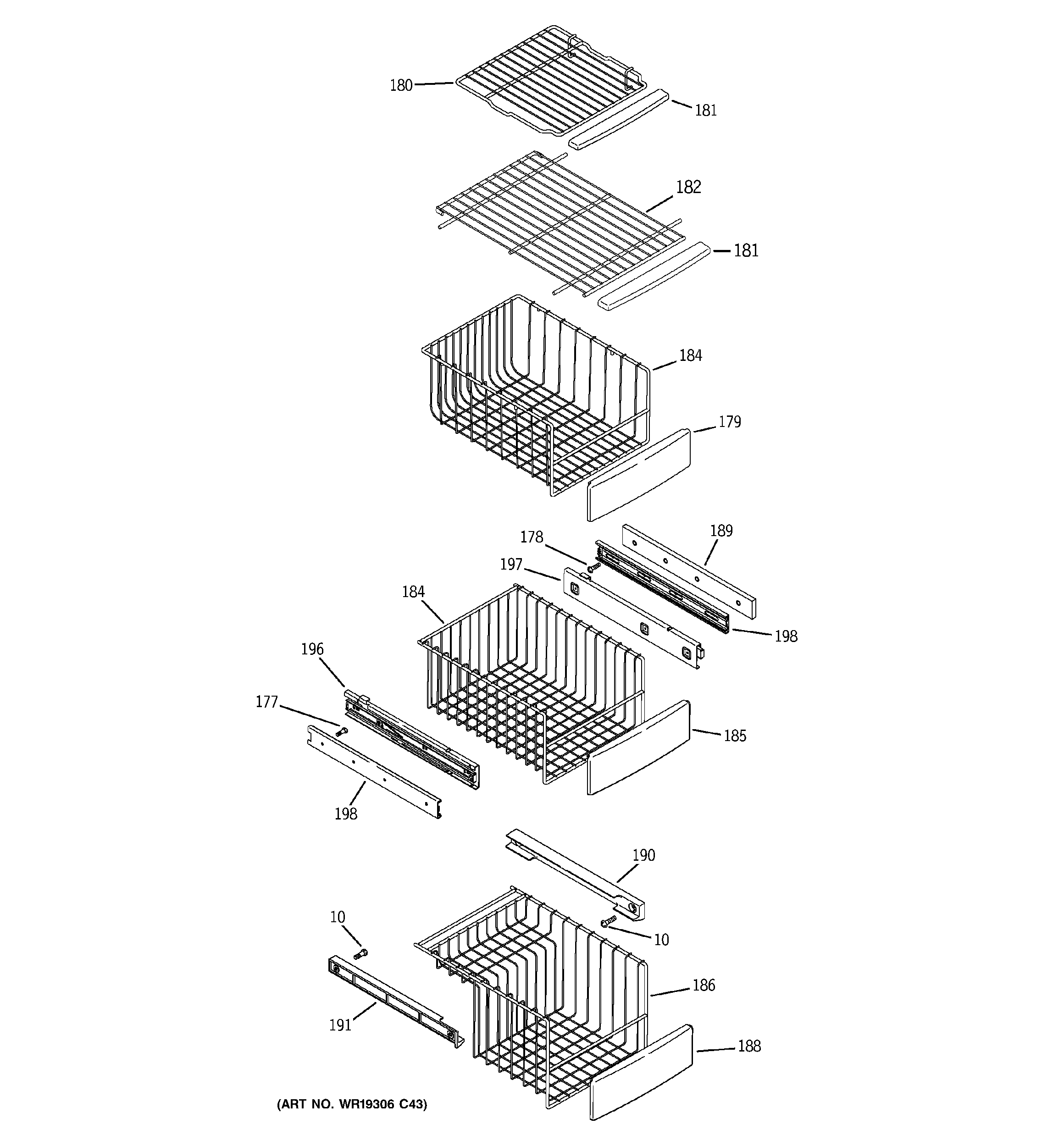 180
181
182
181
184
179
178
189
197
184
198
196
177
185
198
190
10
10
186
191
188
(ART NO. WR19306 C43)