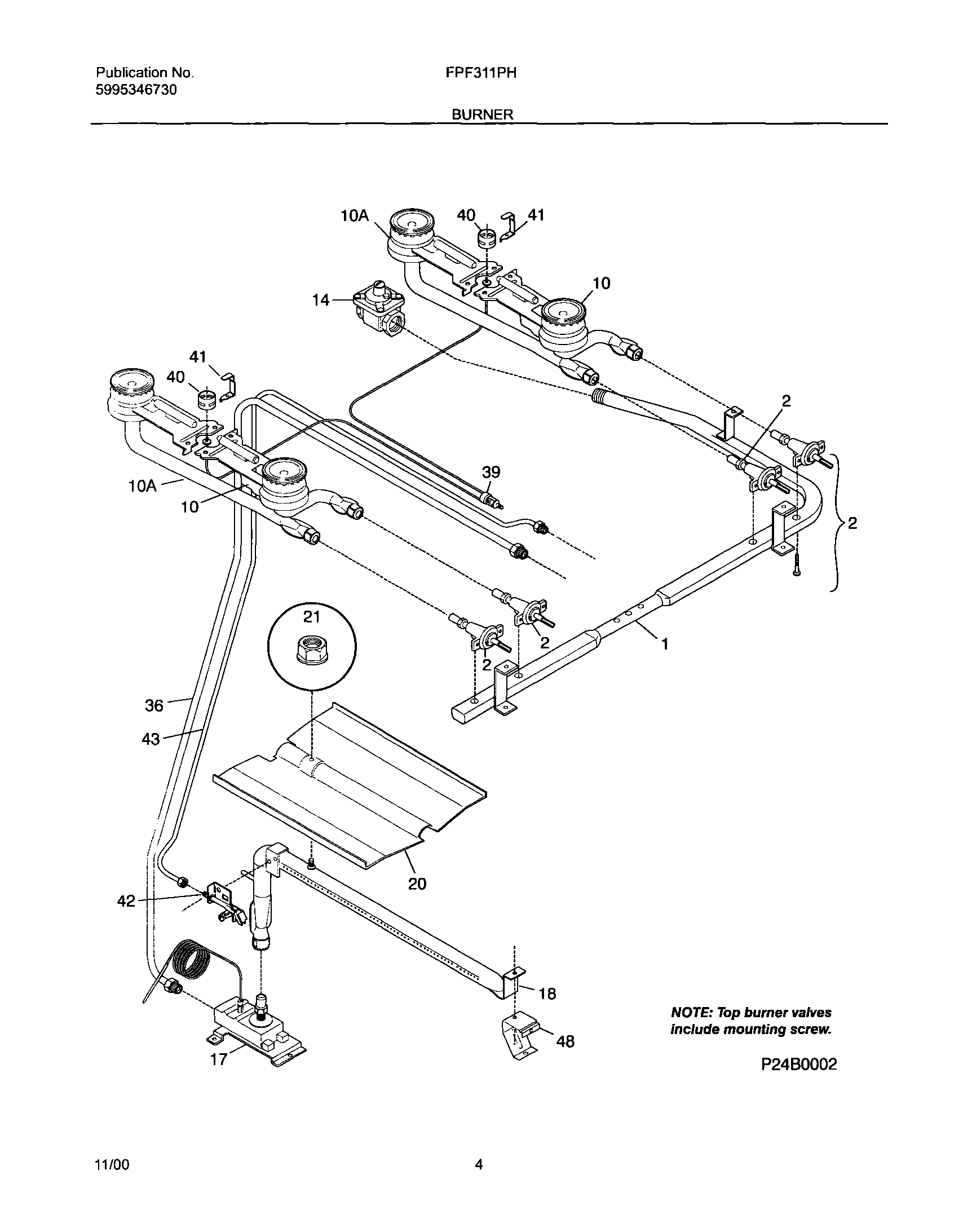 Publication No.
5995346730

FPF311PH

BURNER

10A
40
41
10
14
41
40
2
10A
10
39
2
21
2
2
1
36
43
20
42
18
17
48

NOTE: Top burner valves include mounting screw.

P24B0002

11/00

4