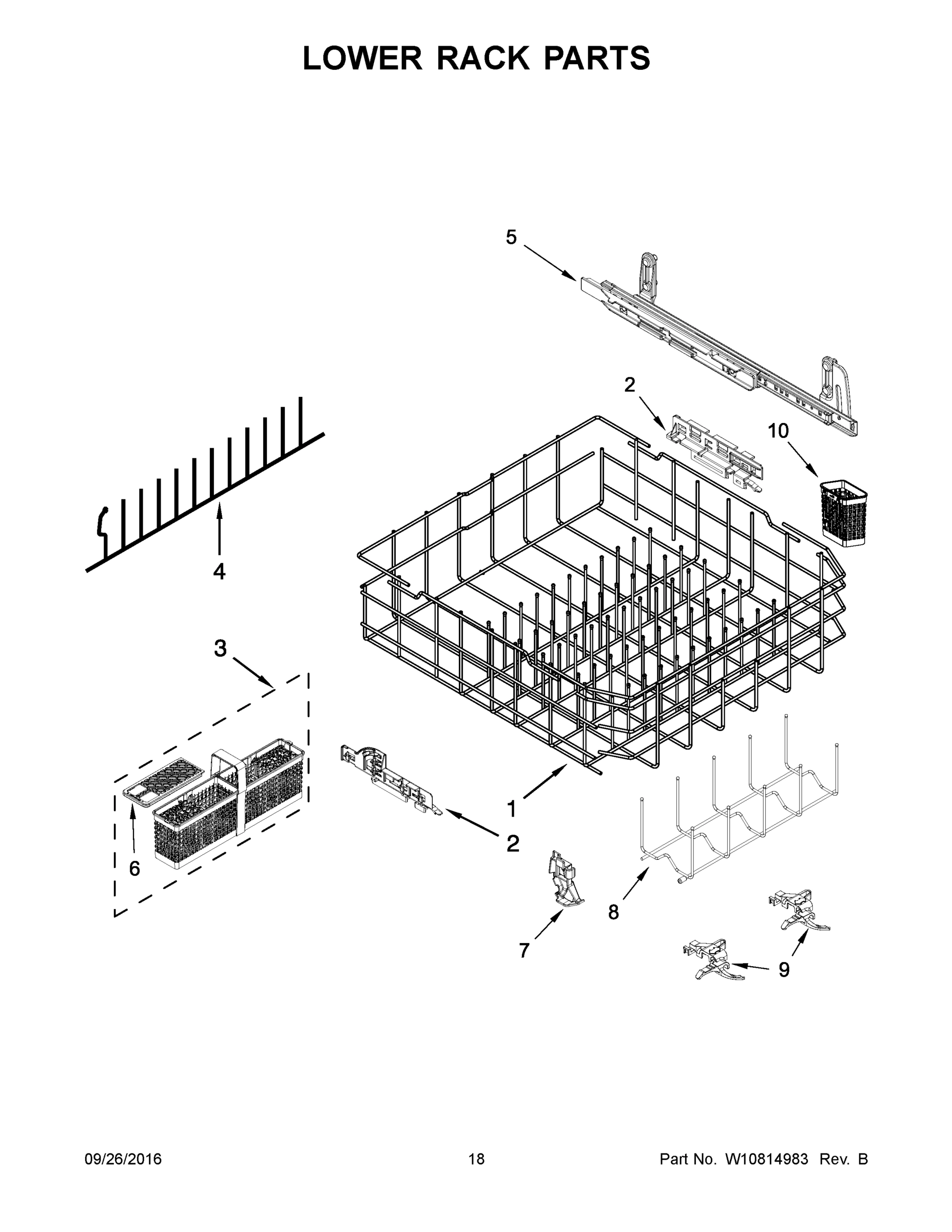 LOWER RACK PARTS

5

2

10

4

3

1

2

6

8

7

9

09/26/2016

18

Part No. W10814983 Rev. B