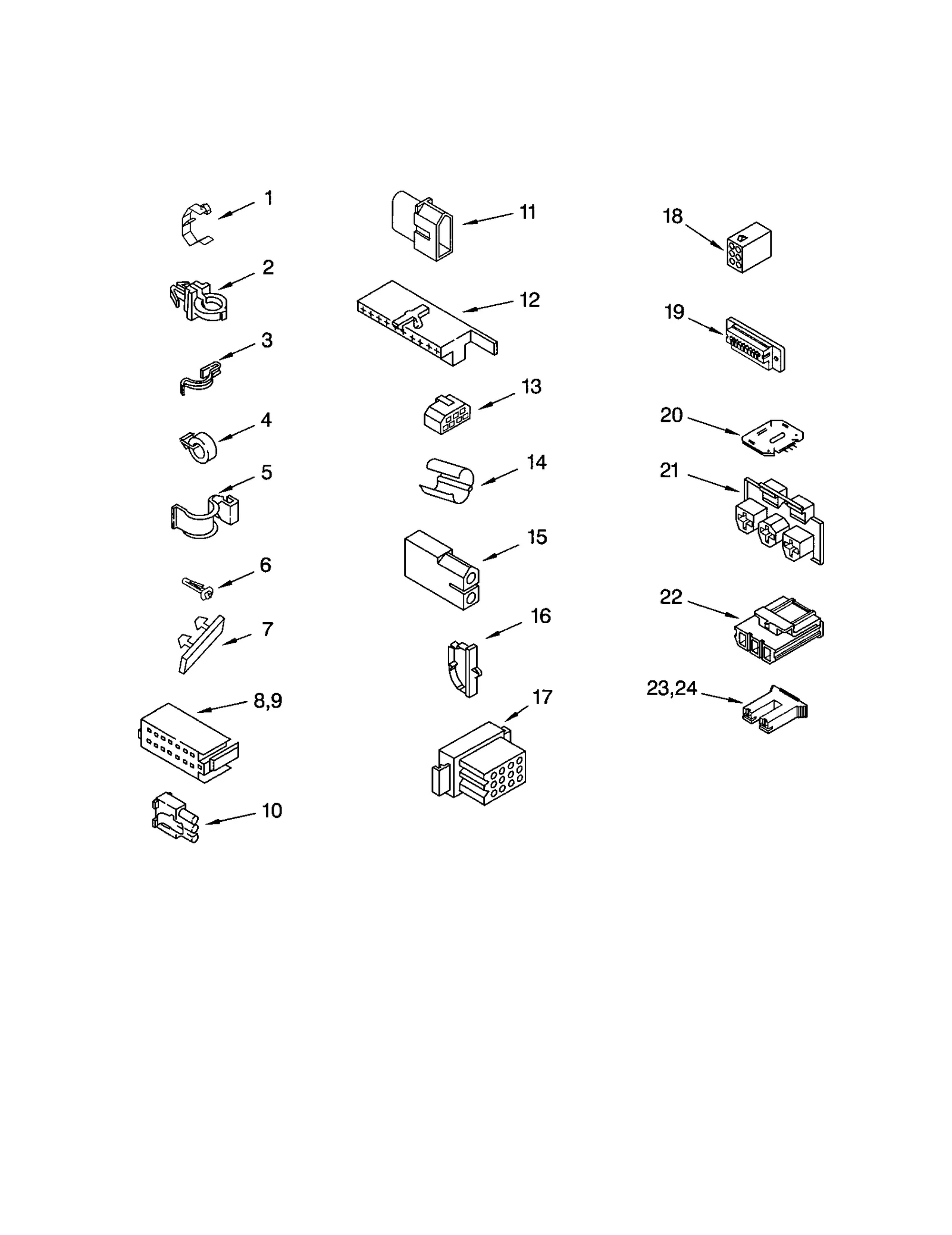 1
2
3
4
5
6
7
8,9
10
11
12
13
14
15
16
17
18
19
20
21
22
23,24