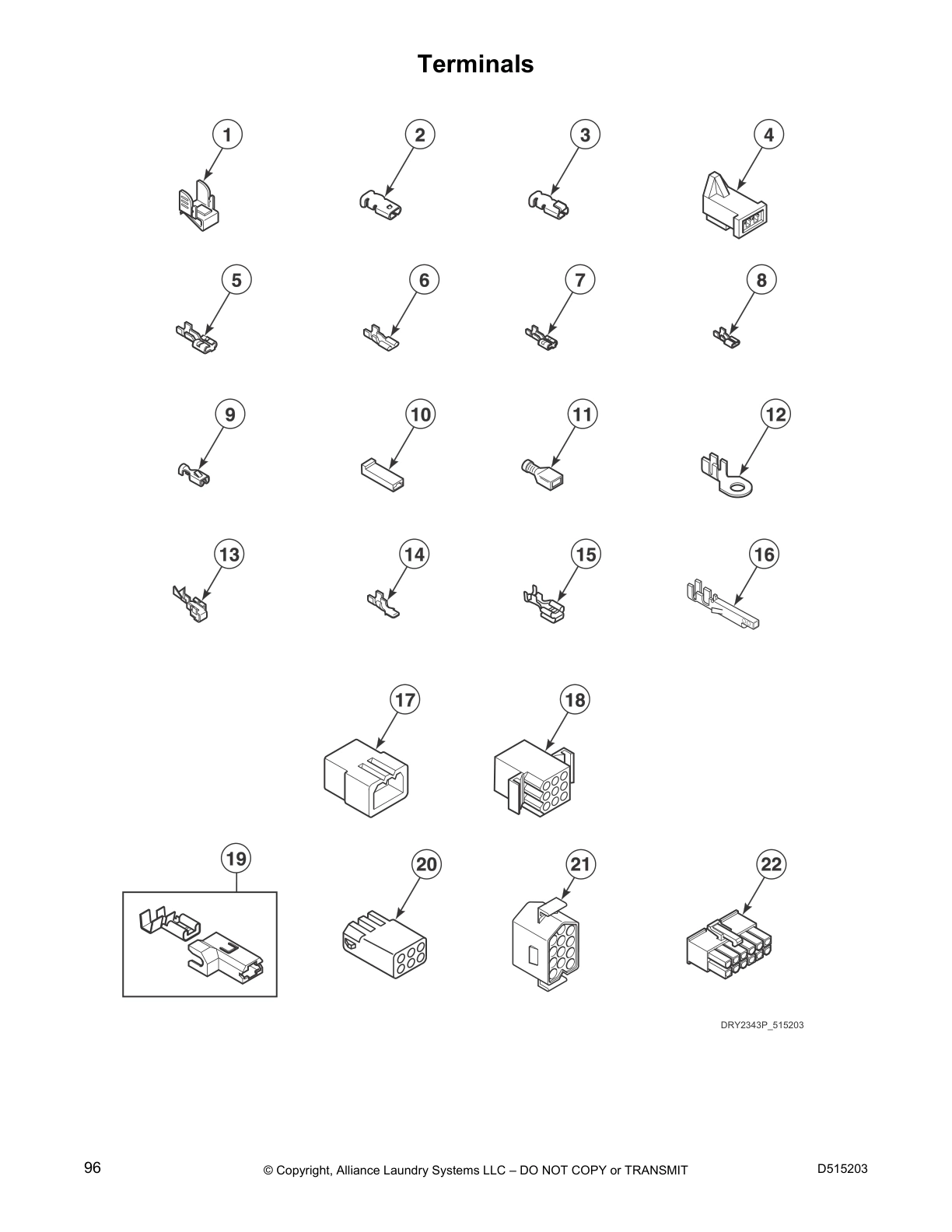 Terminals

1
2
3
4
5
6
7
8
9
10
11
12
13
14
15
16
17
18
19
20
21
22

DRY2343P_515203

96 © Copyright, Alliance Laundry Systems LLC – DO NOT COPY or TRANSMIT D515203