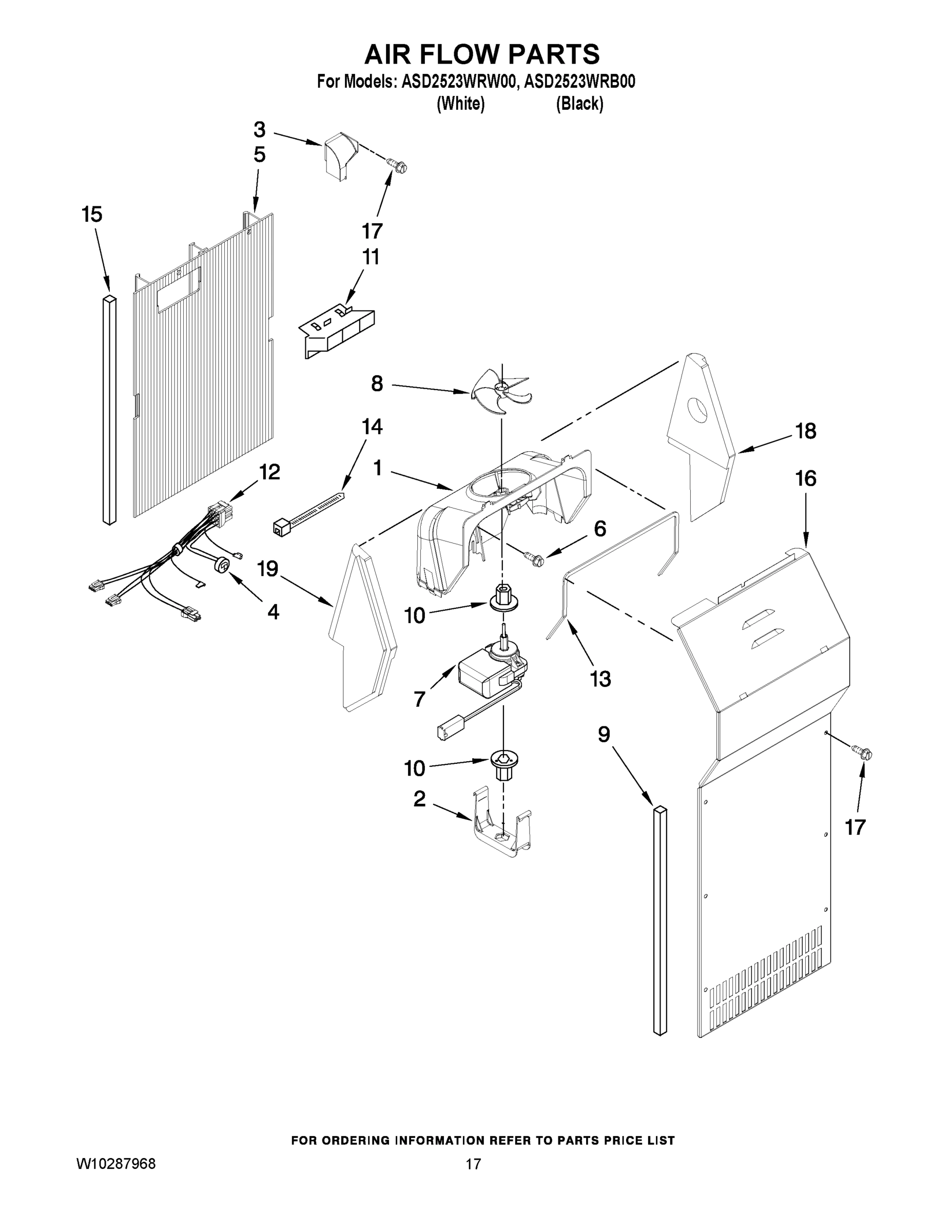 AIR FLOW PARTS
For Models: ASD2523WRW00, ASD2523WRB00
(White) (Black)

3
5
15
17
11
8
14
18
12
1
16
6
19
4
10
13
7
9
10
2
17

FOR ORDERING INFORMATION REFER TO PARTS PRICE LIST

W10287968

17