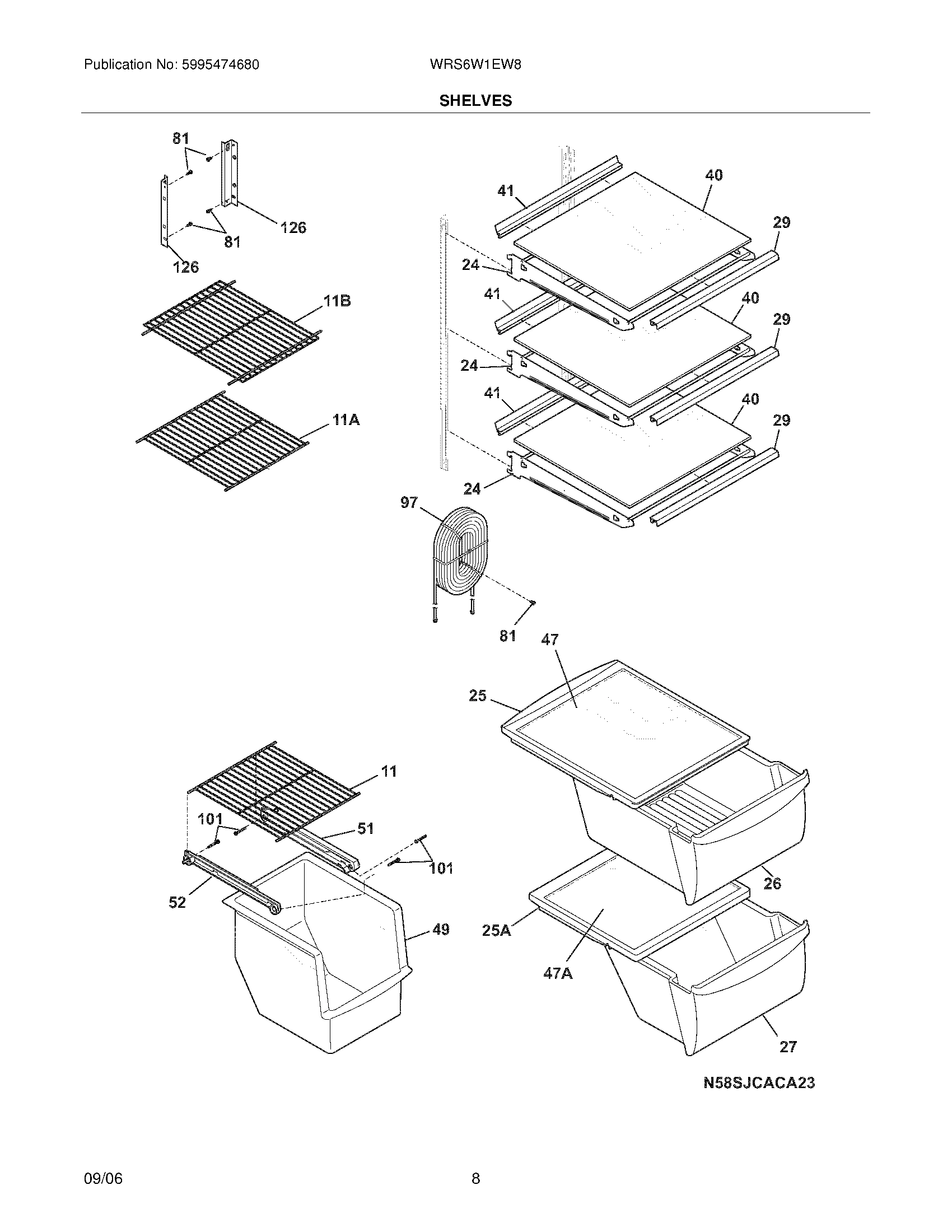 Publication No: 5995474680

WRS6W1EW8

SHELVES

81

126

81

126

11B

11A

41

40

29

24

41

40

29

24

41

40

29

24

97

81

47

25

11

101

51

101

52

49

26

25A

47A

27

N58SJCACA23

09/06

8