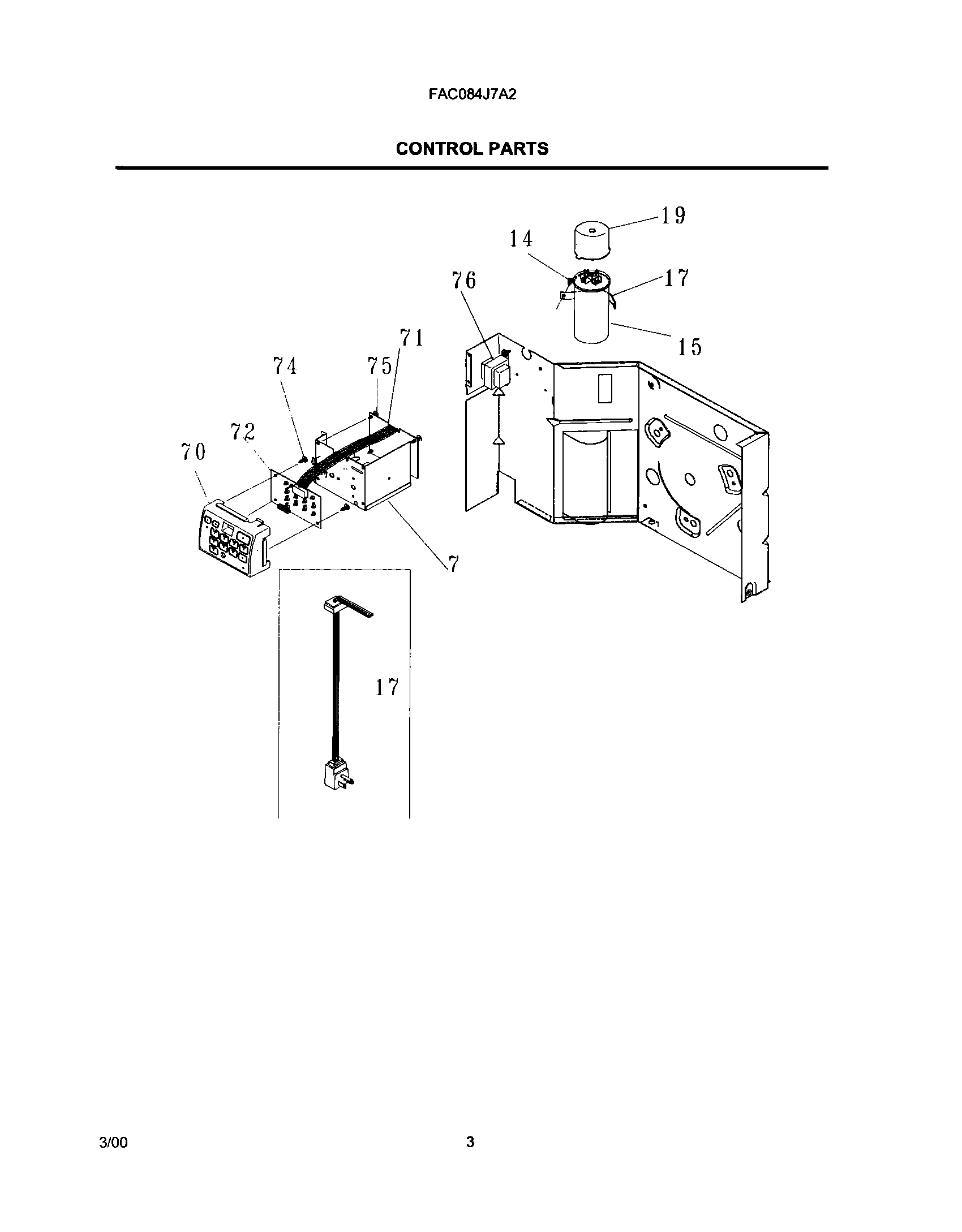 FAC084J7A2

CONTROL PARTS

19
14
17
76
15
71
74
75
72
70
7
17

3/00

3