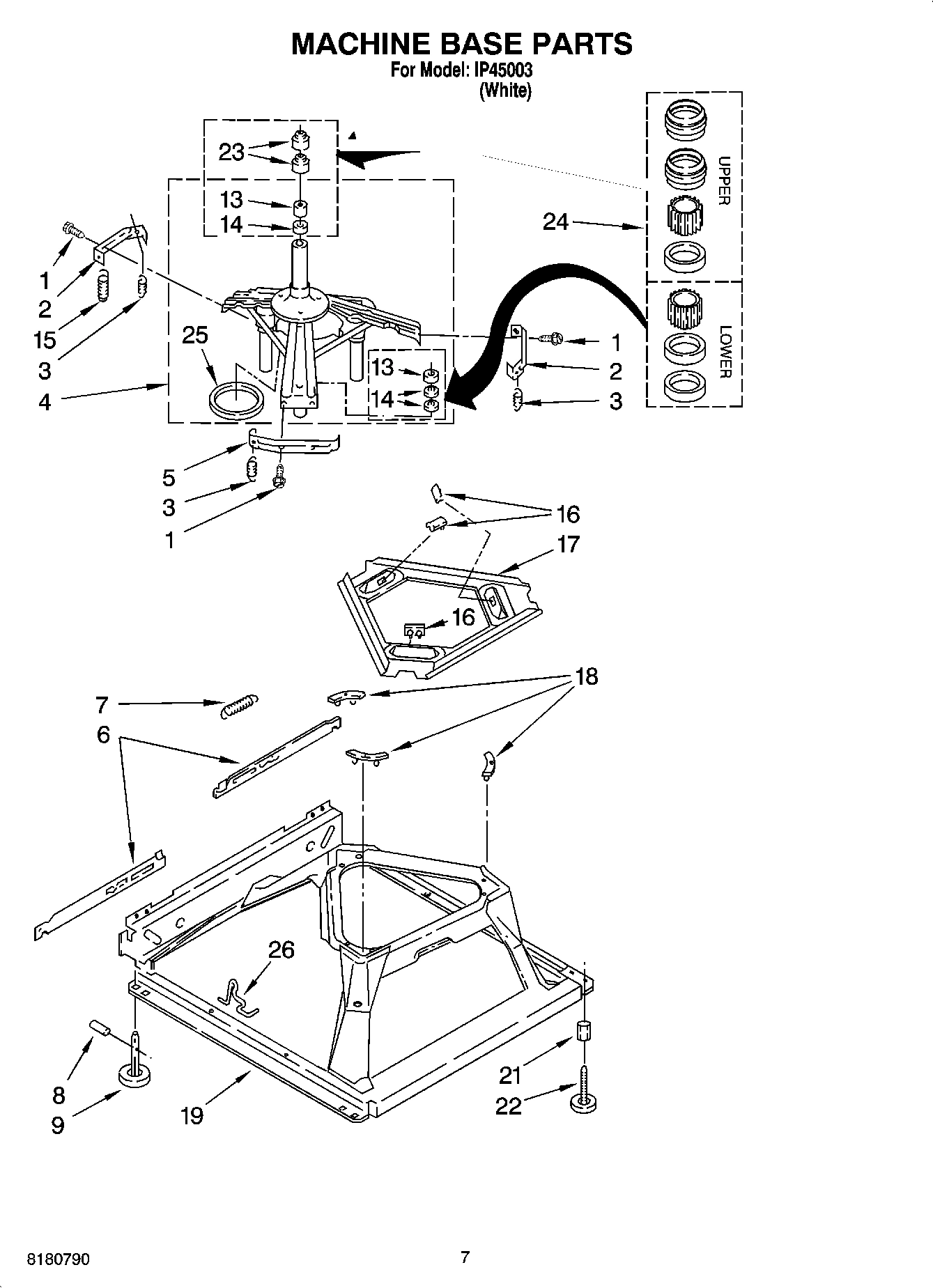 MACHINE BASE PARTS
For Model: IP45003
(White)

23
13
14
24
UPPER
LOWER
1
2
15
3
4
25
13
14
1
2
3
5
3
1
16
17
16
18
7
6
26
8
9
19
21
22

8180790

7