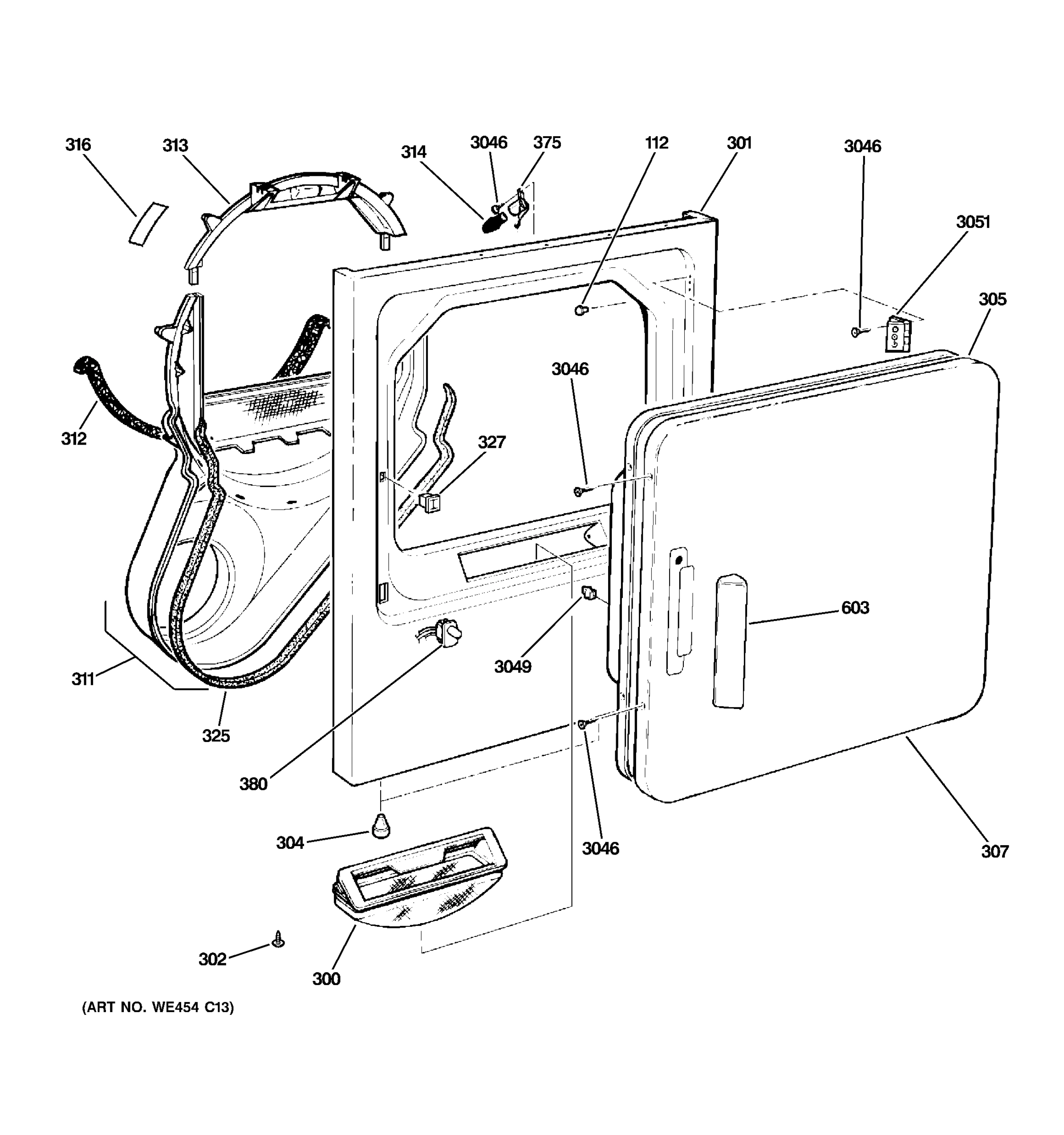 316
313
314
3046
375
112
301
3046
3051
305
312
3046
327
603
311
3049
325
380
304
3046
307
302
300
(ART NO. WE454 C13)