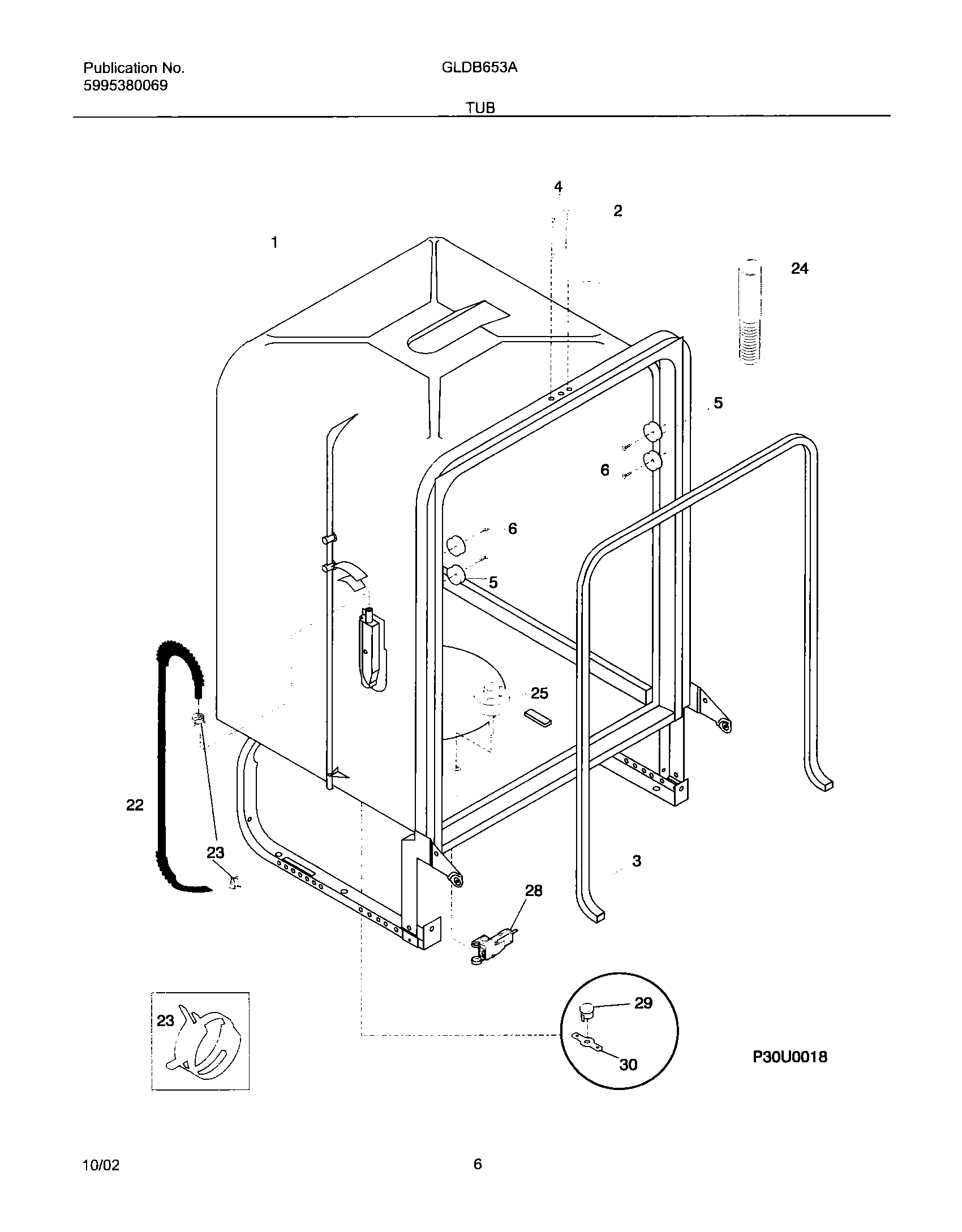 Publication No.
5995380069

GLDB653A

TUB

4

2

1

24

5

6

6

5

25

22

23

3

28

23

29

30

P30U0018

10/02

6