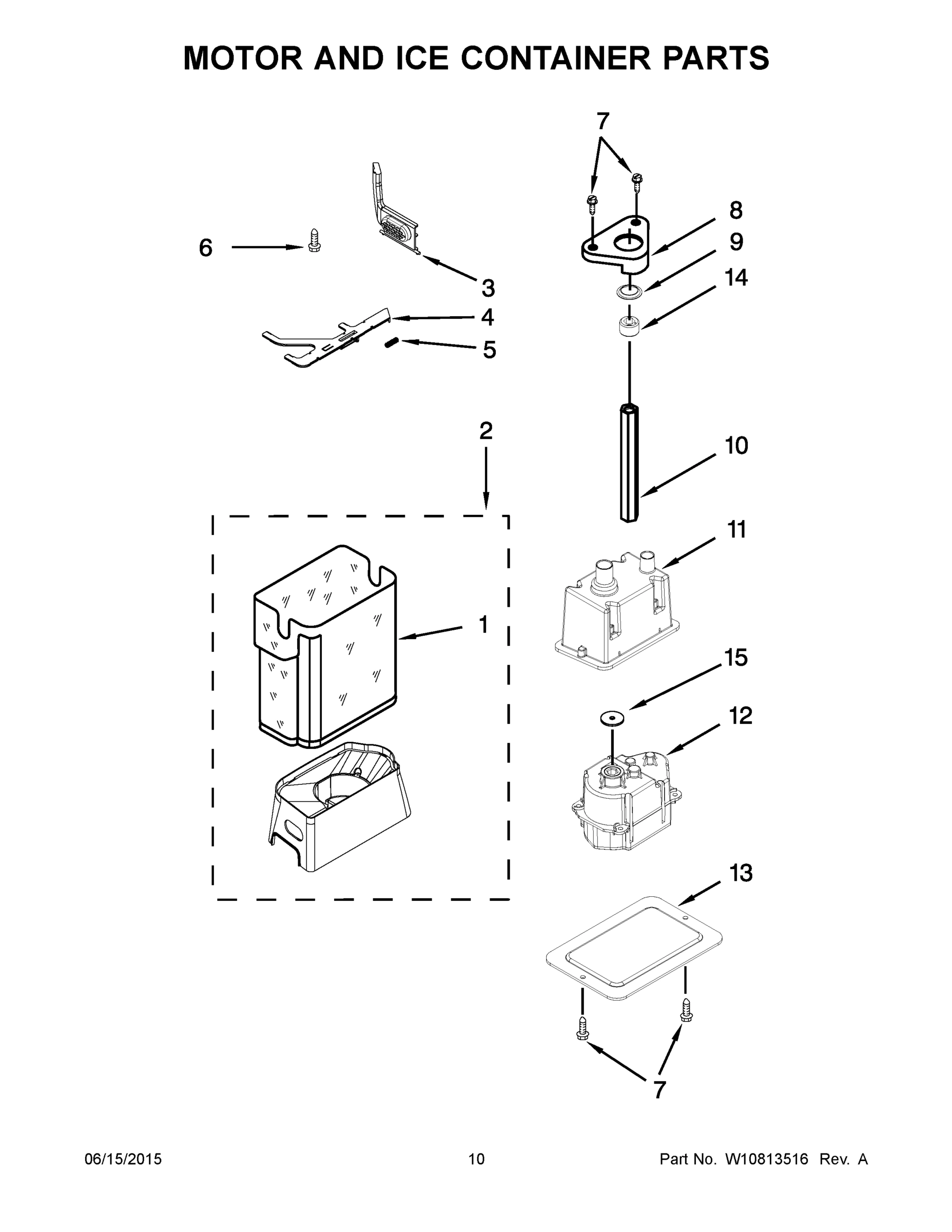 MOTOR AND ICE CONTAINER PARTS

7
8
9
14
6
3
4
5
2
10
11
1
15
12
13
7

06/15/2015 10 Part No. W10813516 Rev. A