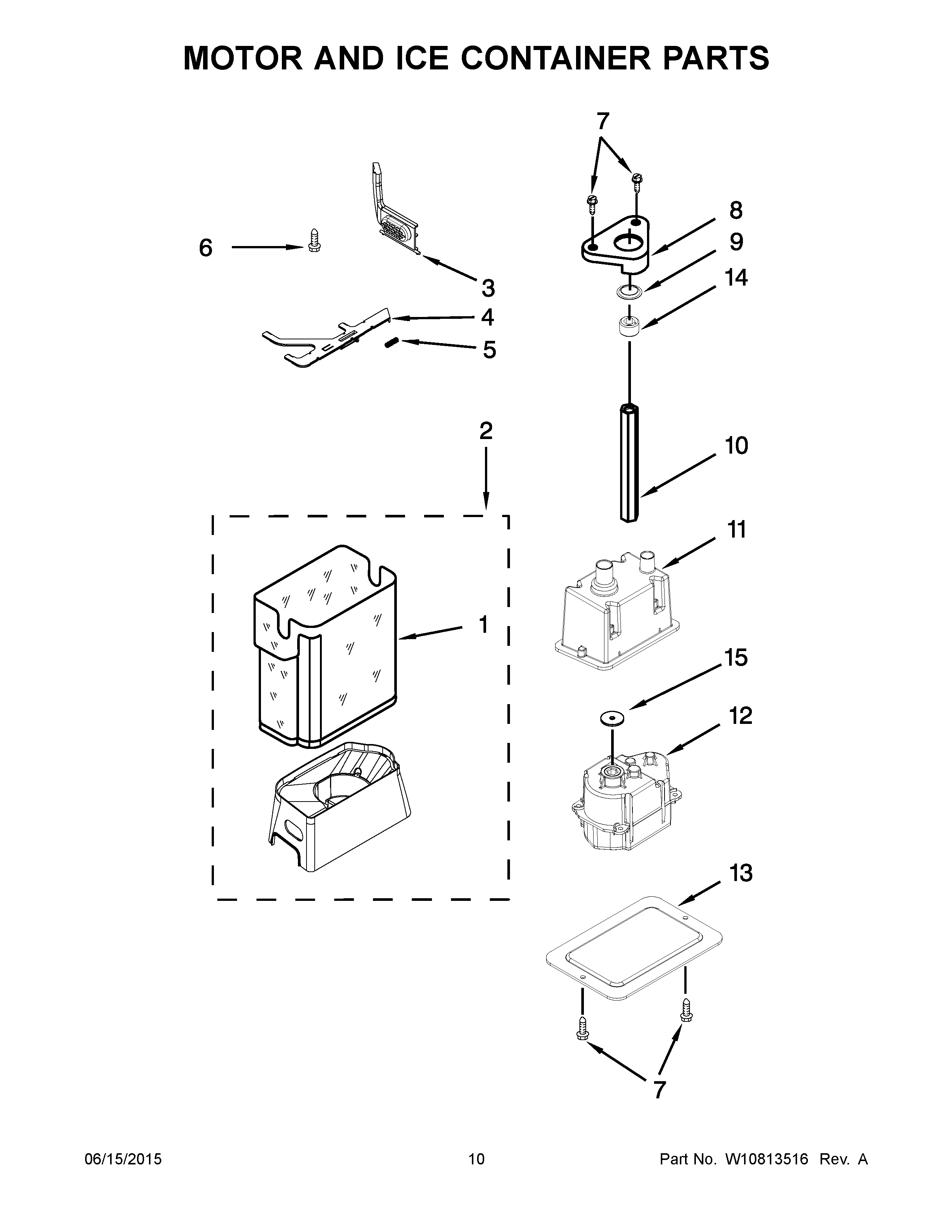 MOTOR AND ICE CONTAINER PARTS

7

8

9

14

6

3

4

5

2

10

11

1

15

12

13

7

06/15/2015

10

Part No. W10813516 Rev. A