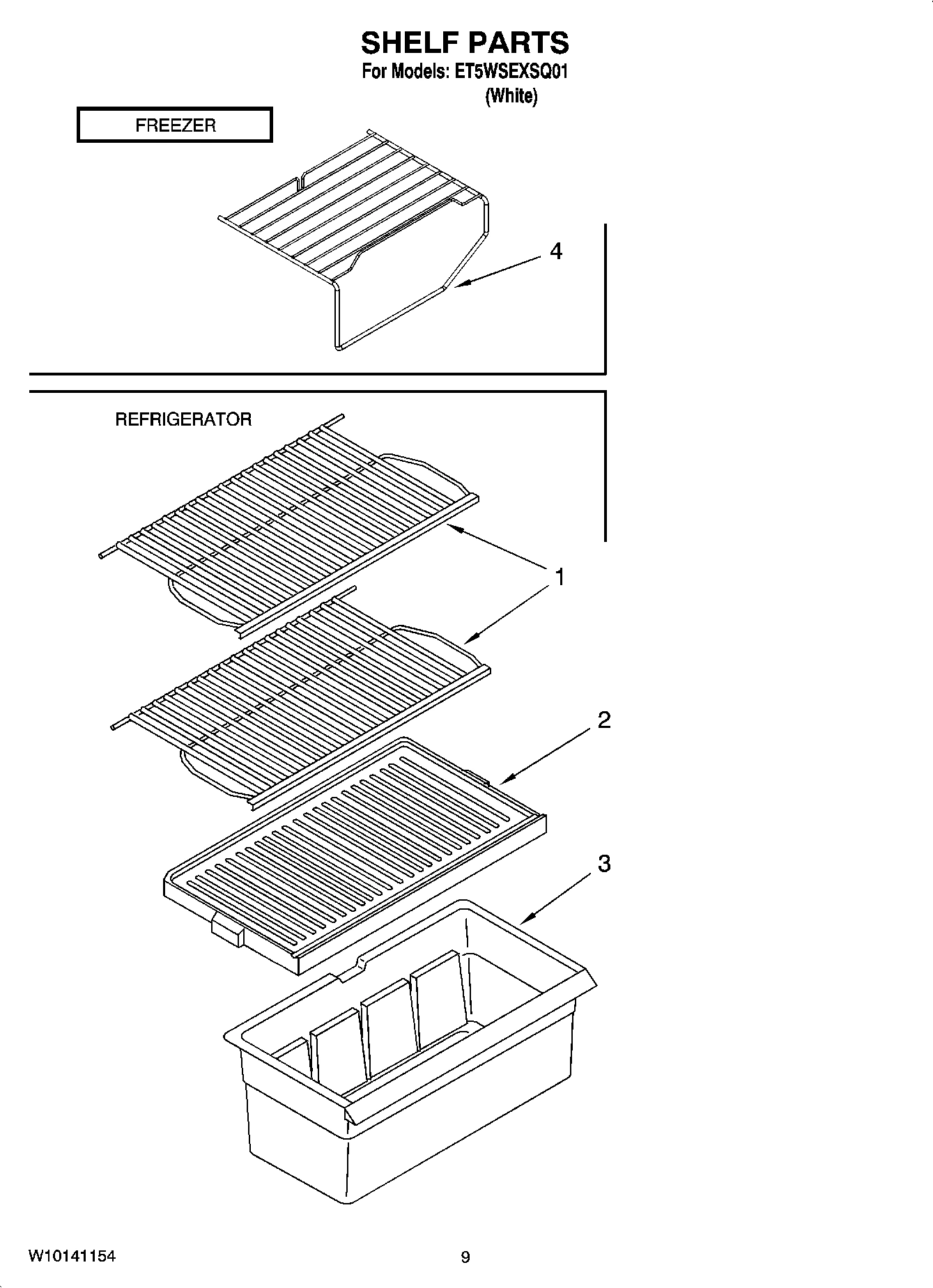 SHELF PARTS
For Models: ET5WSEXSQ01
(White)

FREEZER

4

REFRIGERATOR

1

2

3

W10141154

9