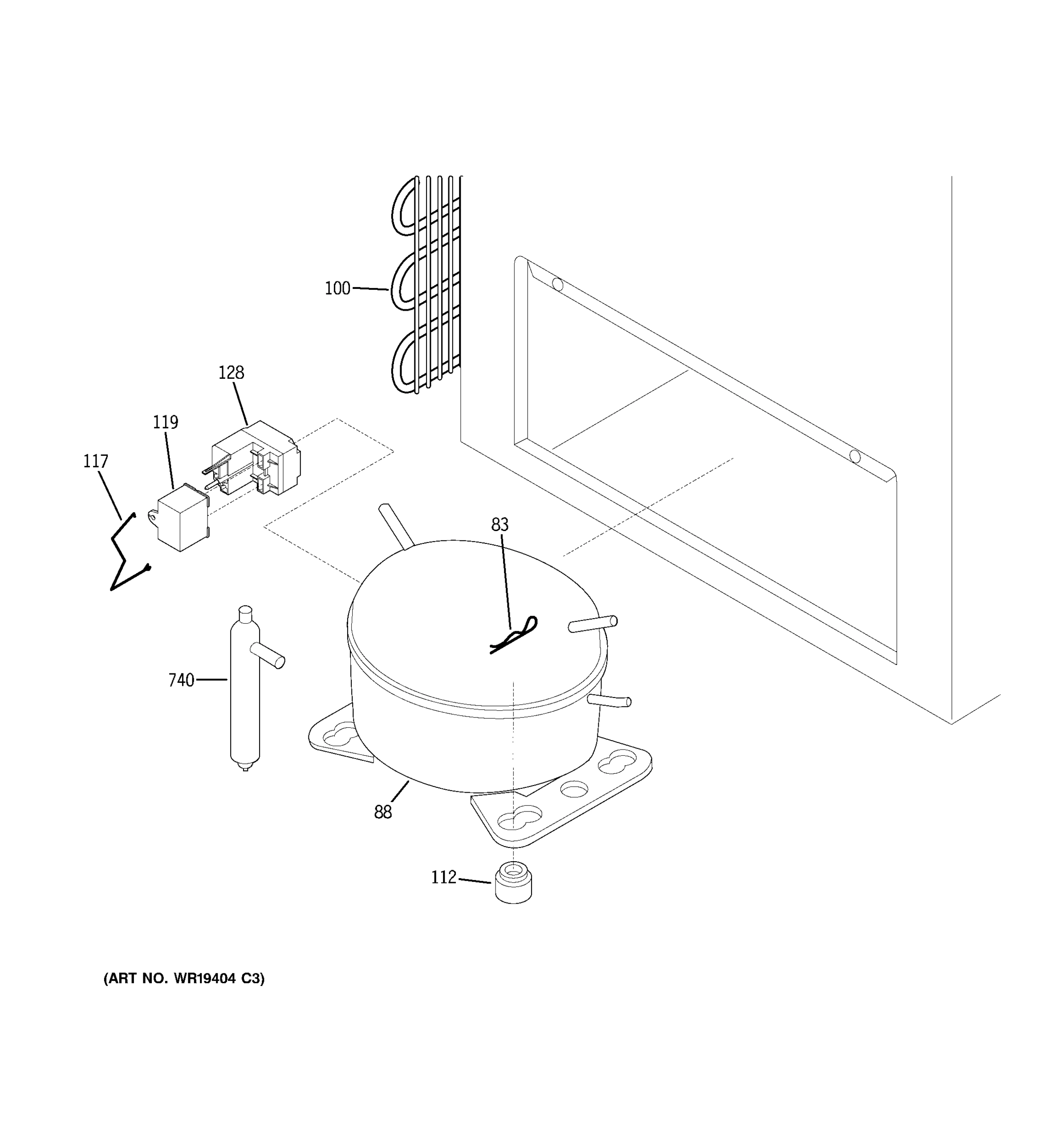 100

128

119

117

83

740

88

112

(ART NO. WR19404 C3)