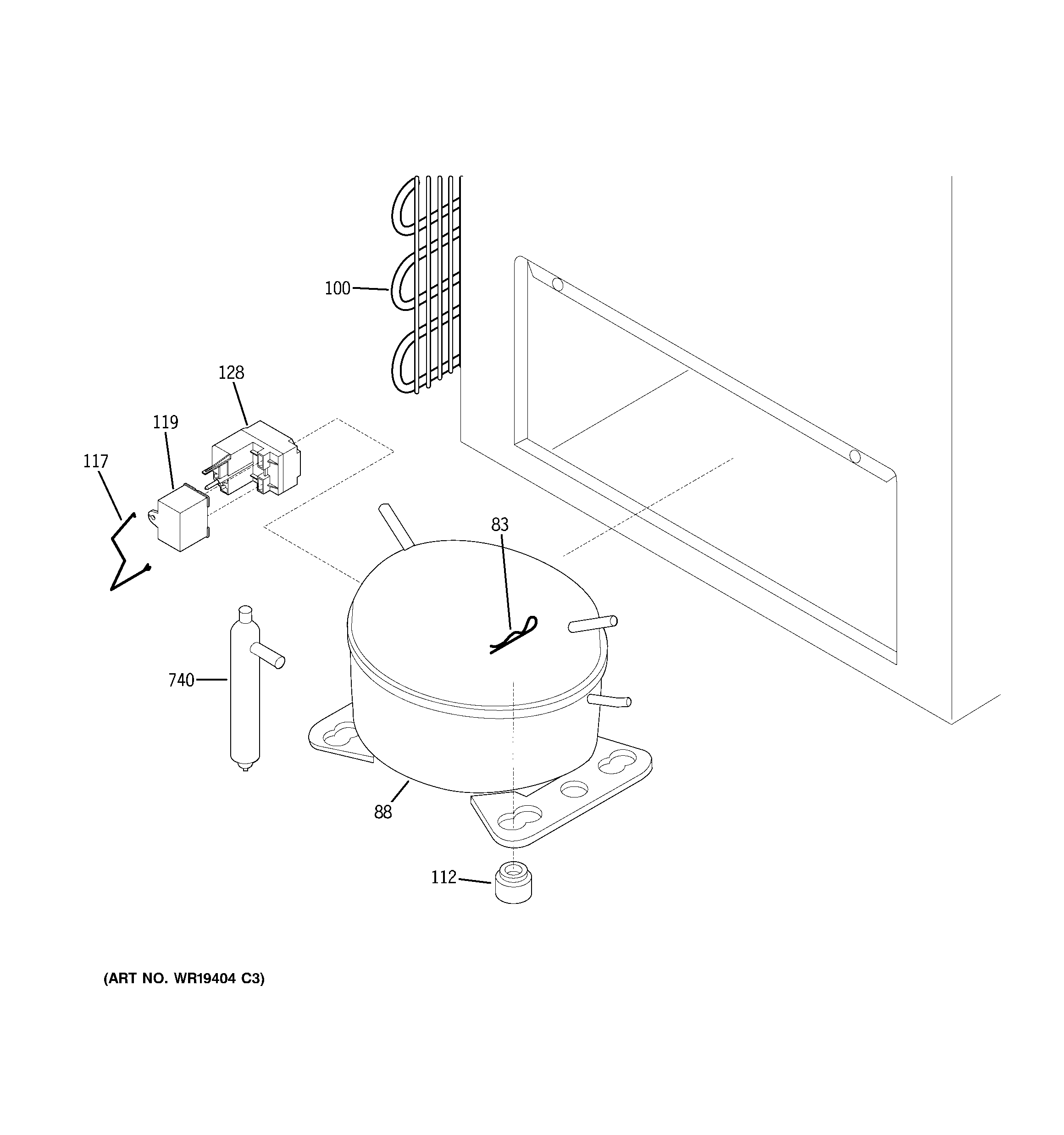 100

128

119

117

83

740

88

112

(ART NO. WR19404 C3)