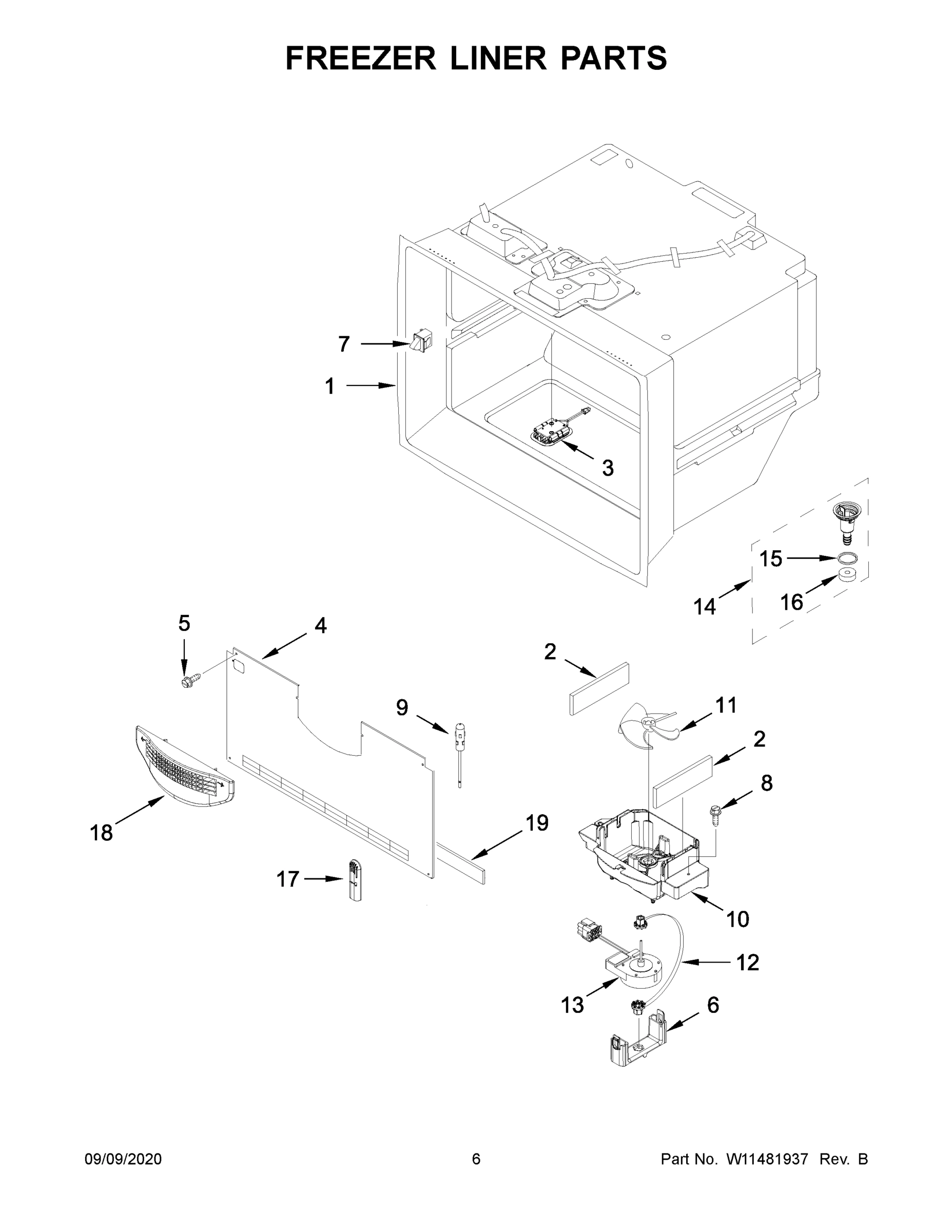 FREEZER LINER PARTS

7

1

3

15

14

16

5

4

2

9

11

2

8

18

19

17

10

12

13

6

09/09/2020

6

Part No. W11481937 Rev. B