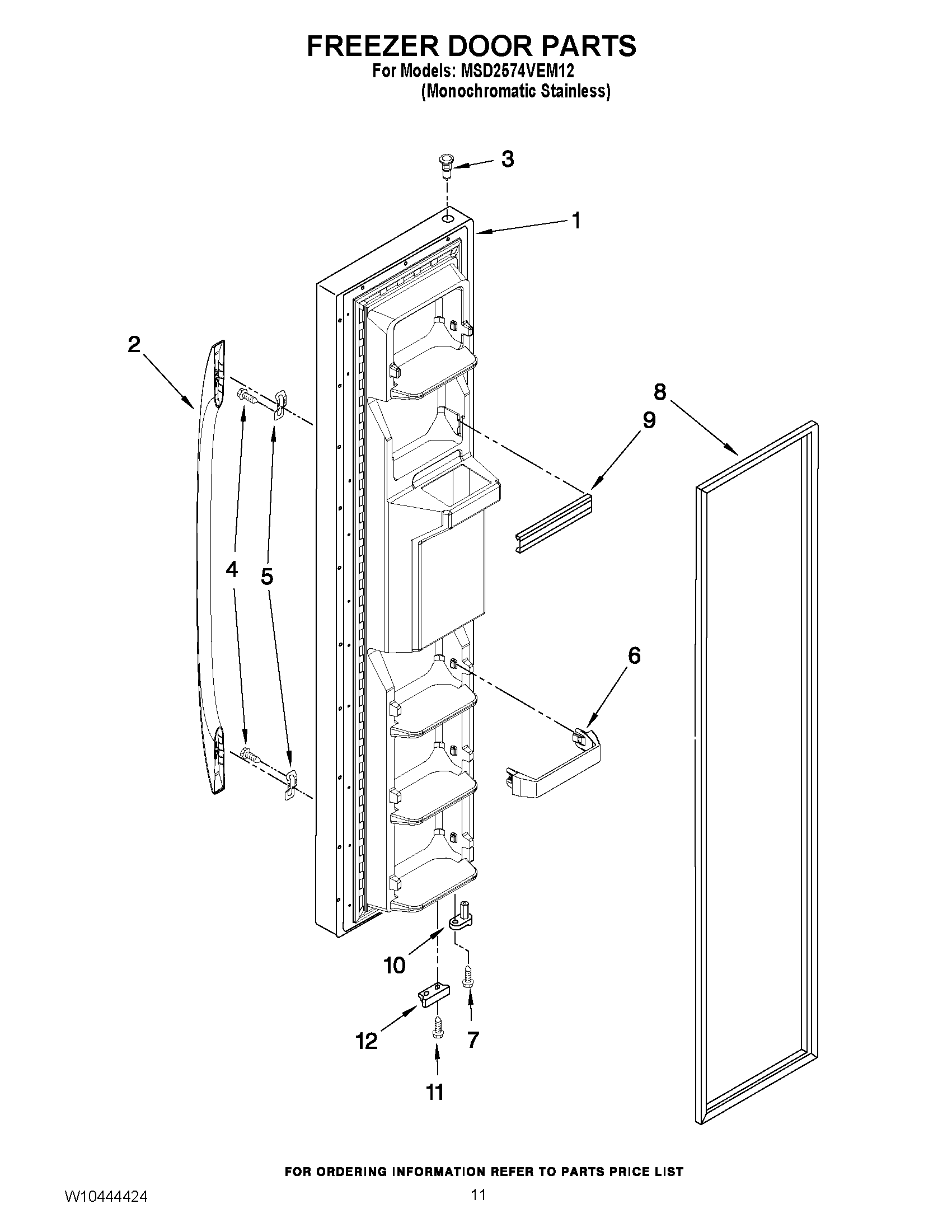 FREEZER DOOR PARTS
For Models: MSD2574VEM12
(Monochromatic Stainless)

3
1
2
8
9
4
5
6
10
12
7
11

FOR ORDERING INFORMATION REFER TO PARTS PRICE LIST

W10444424
11