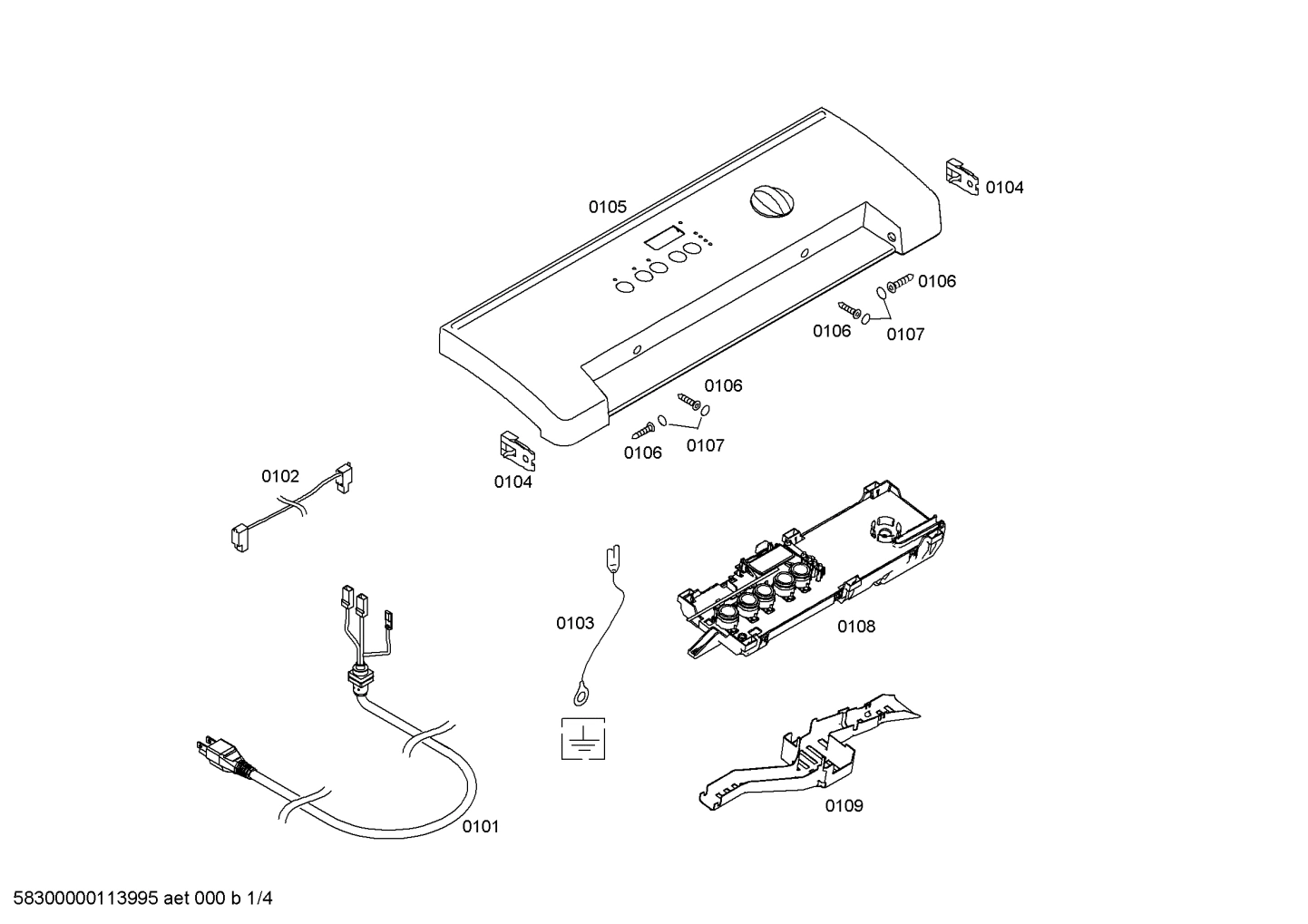 0105

0104

0106

0106

0107

0106

0106

0107

0104

0102

0103

0108

0109

0101

58300000113995 aet 000 b 1/4