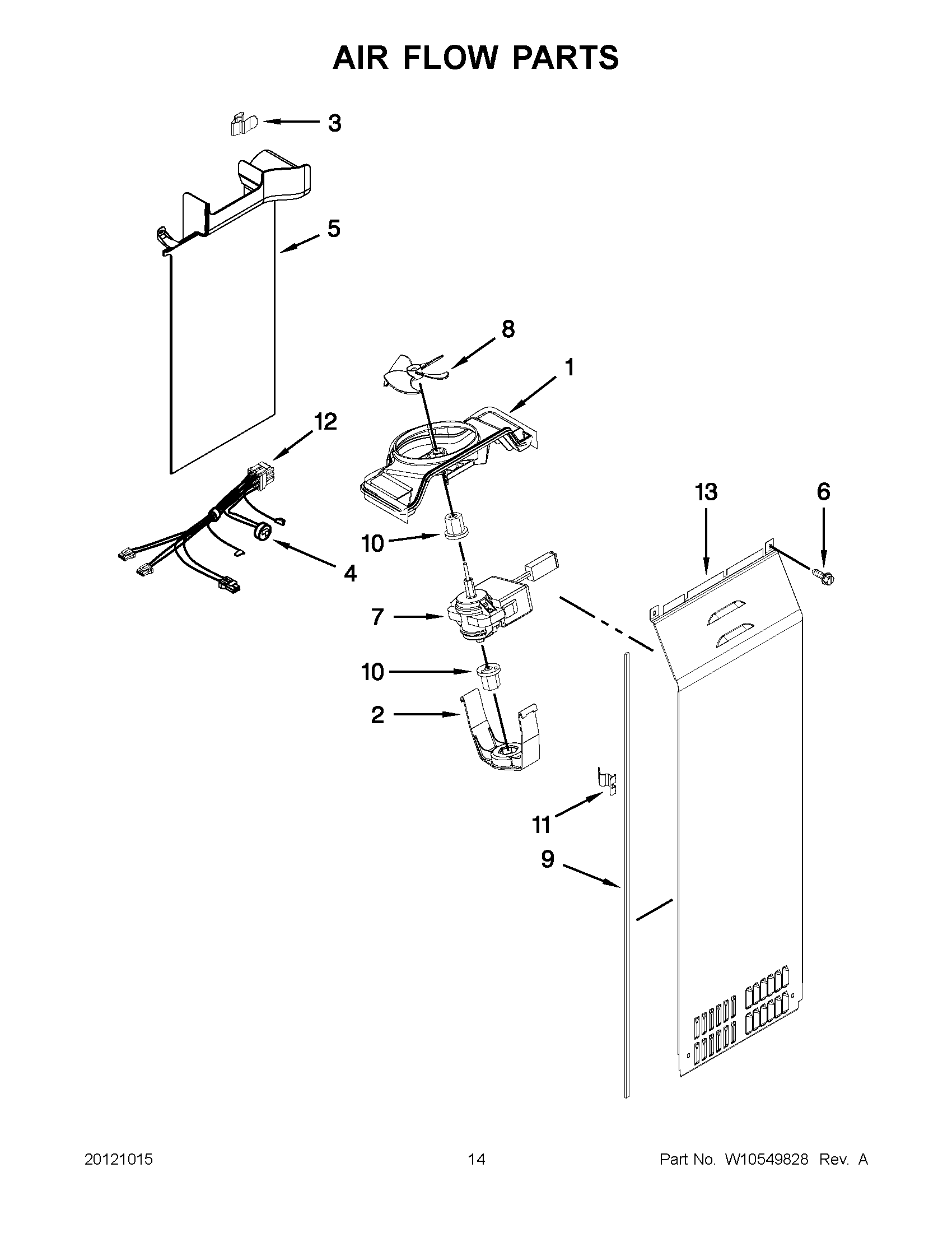 AIR FLOW PARTS

3

5

8

1

12

13

6

10

4

7

10

2

11

9

20121015

14

Part No. W10549828 Rev. A