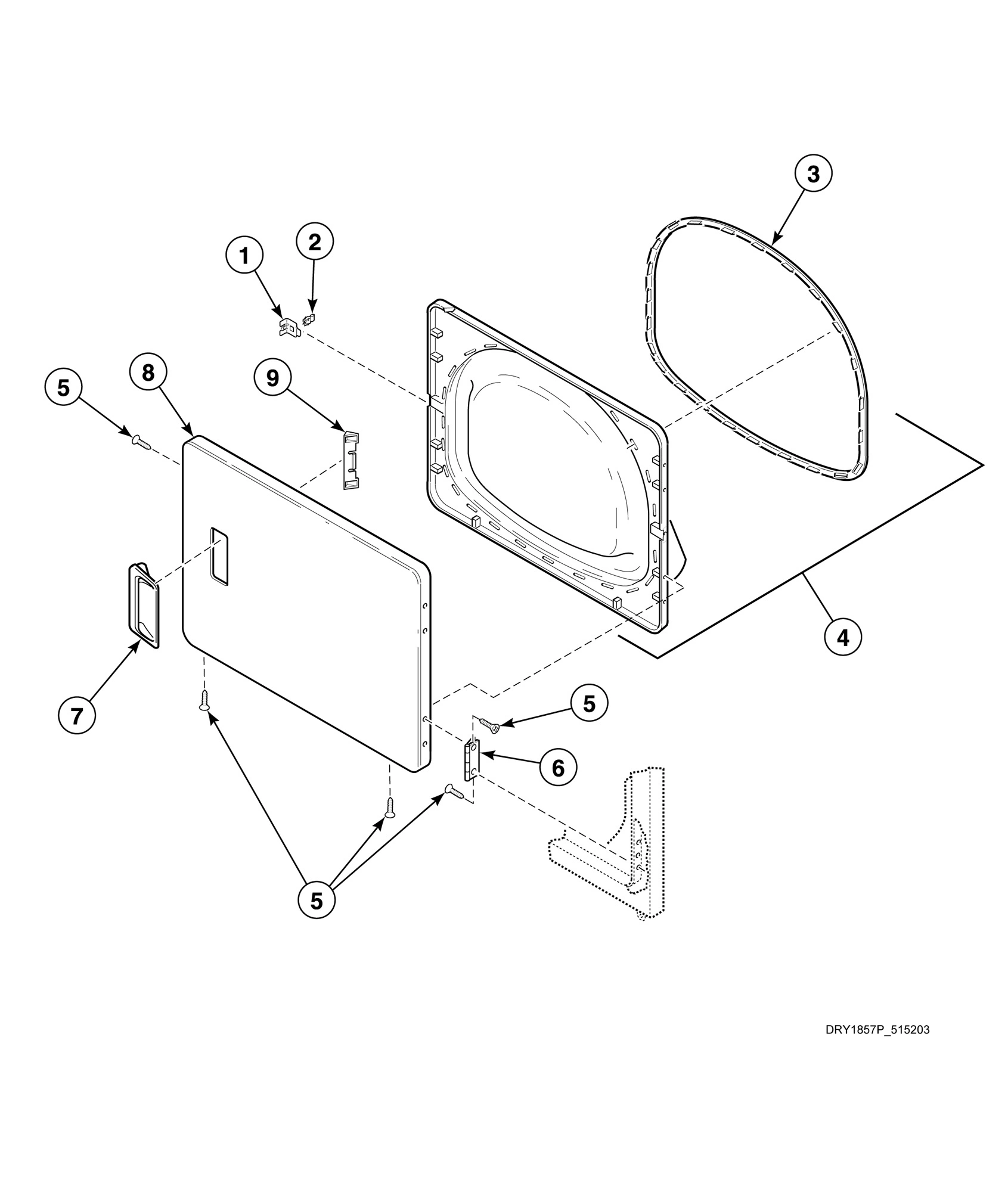 3
1
2
5
8
9
4
7
5
6
5
DRY1857P_515203