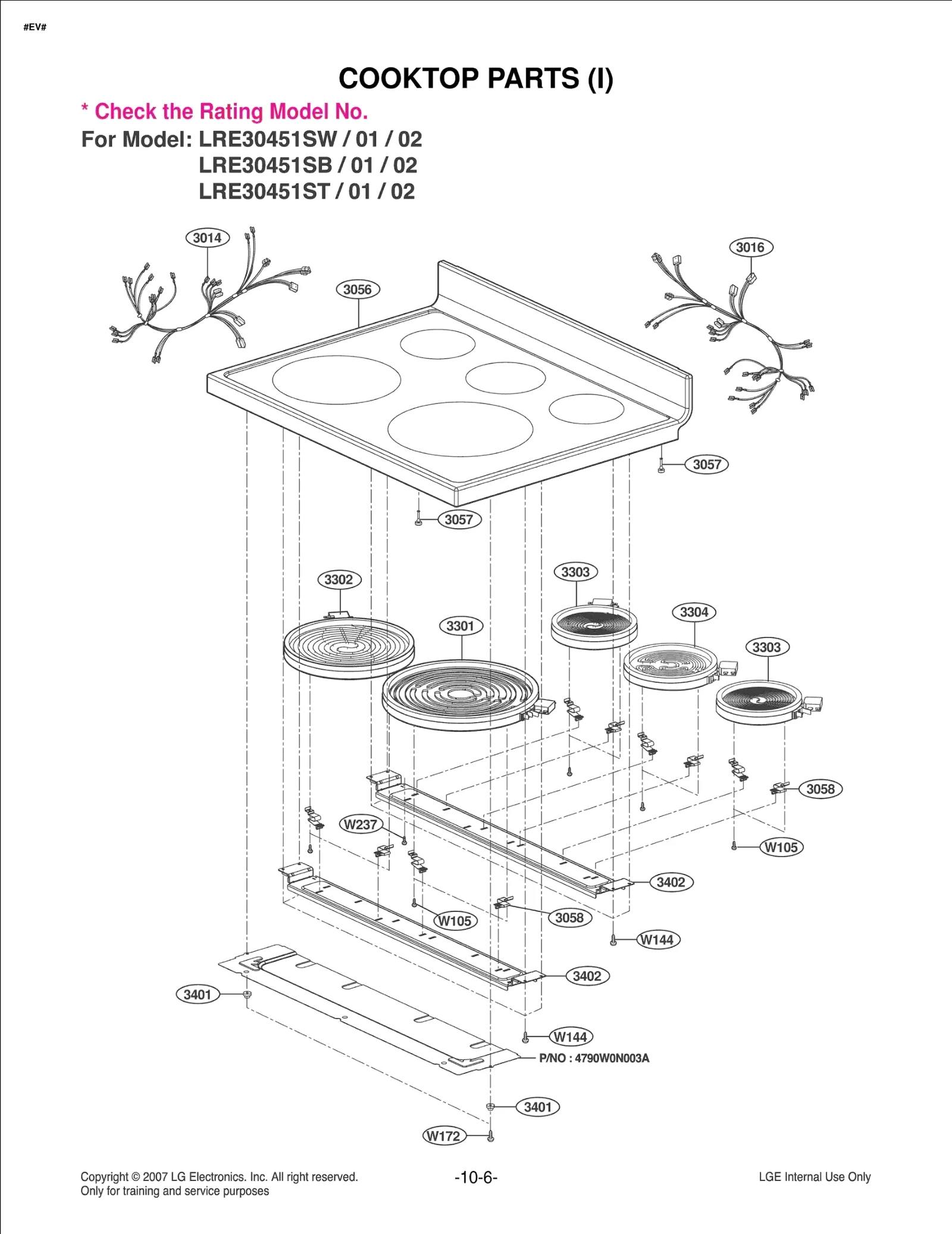 #EV#

COOKTOP PARTS (I)

* Check the Rating Model No.

For Model: LRE30451SW / 01 / 02
LRE30451SB / 01 / 02
LRE30451ST / 01 / 02

3014
3016
3056
3057
3057
3302
3303
3304
3301
3303
3058
W237
W105
3402
W105
3058
W144
3402
3401
W144
P/NO : 4790W0N003A
3401
W172

Copyright © 2007 LG Electronics. Inc. All right reserved.
Only for training and service purposes

-10-6-

LGE Internal Use Only