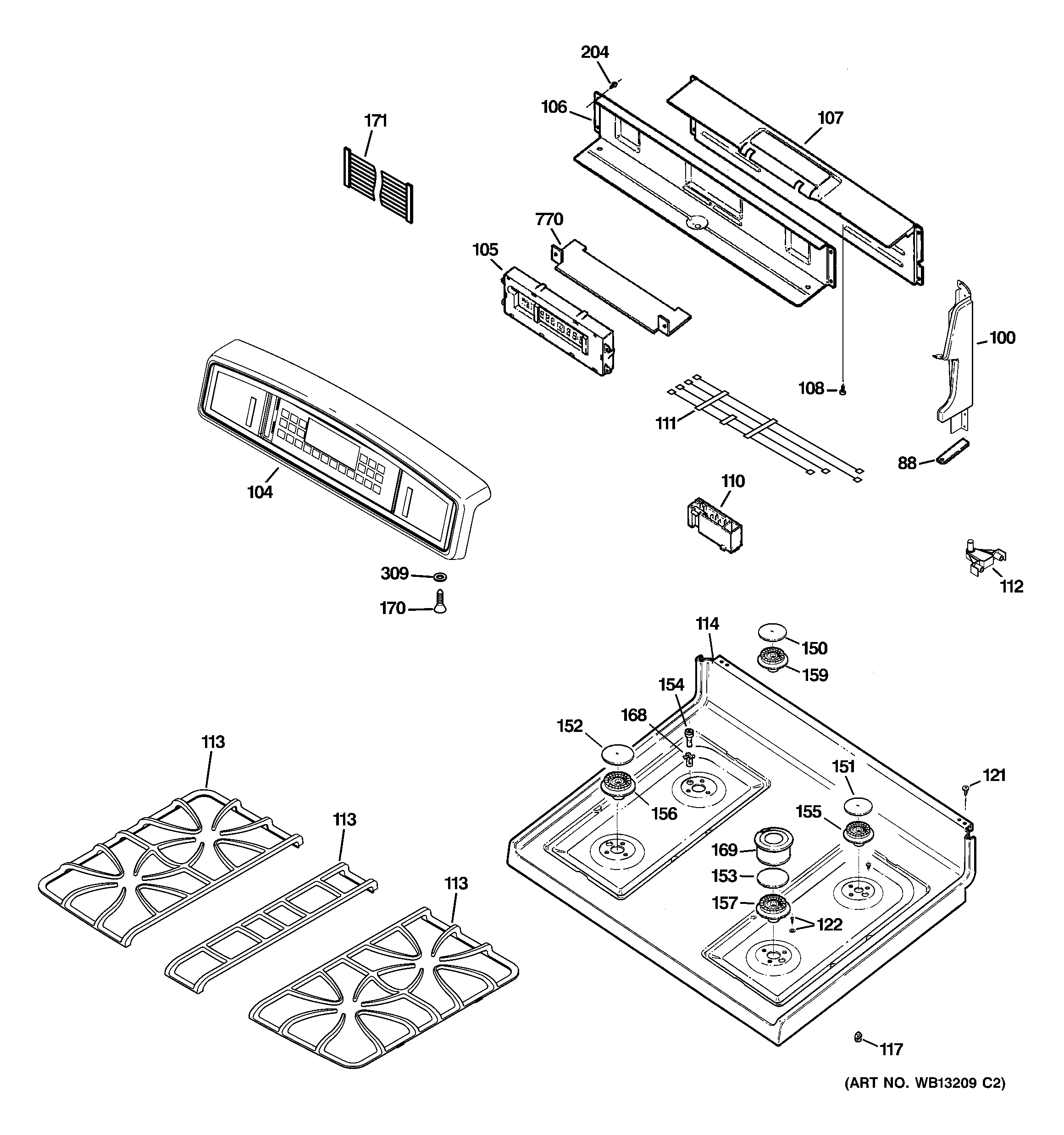 204
106
107
171
770
105
100
108
111
88
104
110
309
170
112
114
150
159
154
168
152
113
151
121
156
155
113
169
153
113
157
122
117
(ART NO. WB13209 C2)