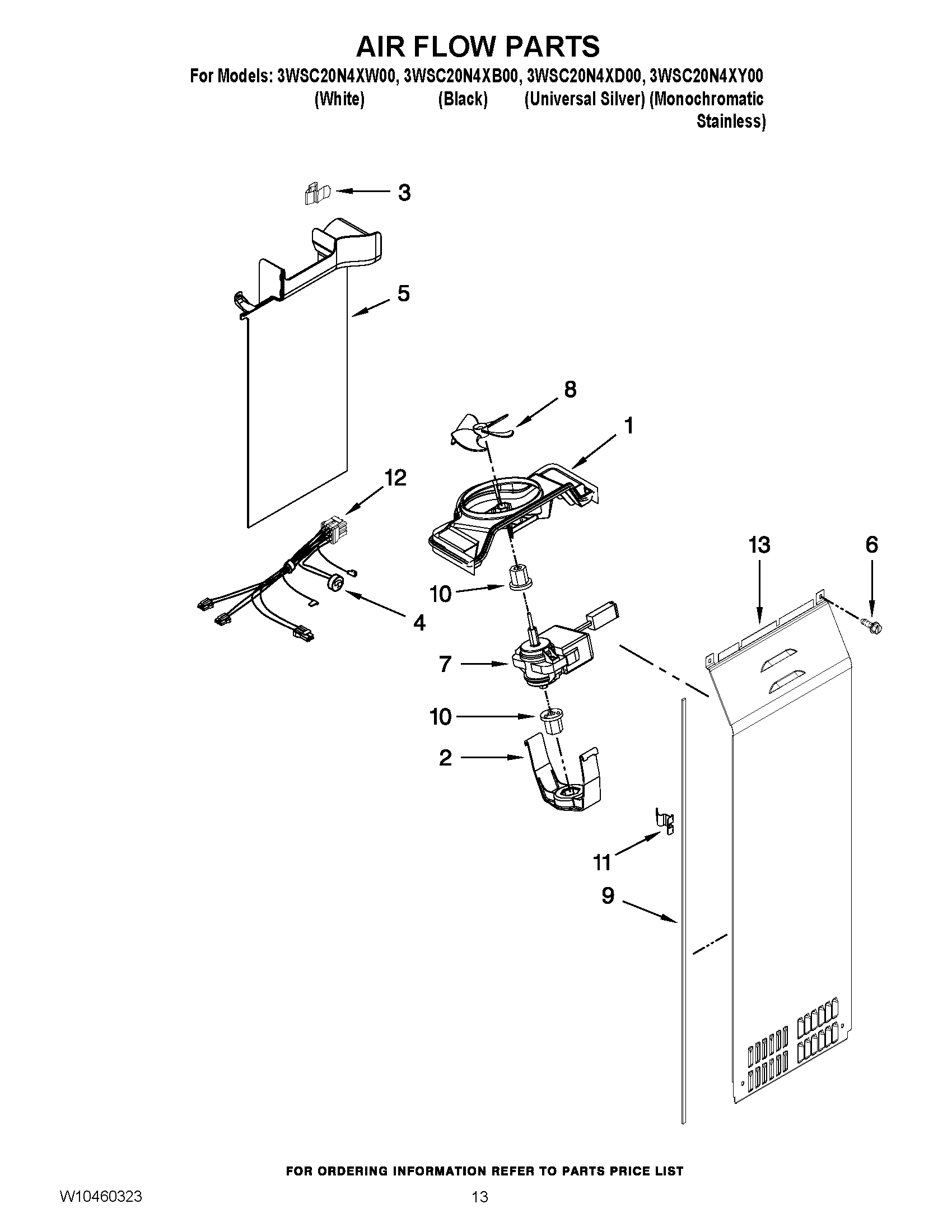 AIR FLOW PARTS

For Models: 3WSC20N4XW00, 3WSC20N4XB00, 3WSC20N4XD00, 3WSC20N4XY00
(White) (Black) (Universal Silver) (Monochromatic Stainless)

3

5

8

1

12

13

6

10

4

7

10

2

11

9

FOR ORDERING INFORMATION REFER TO PARTS PRICE LIST

W10460323

13