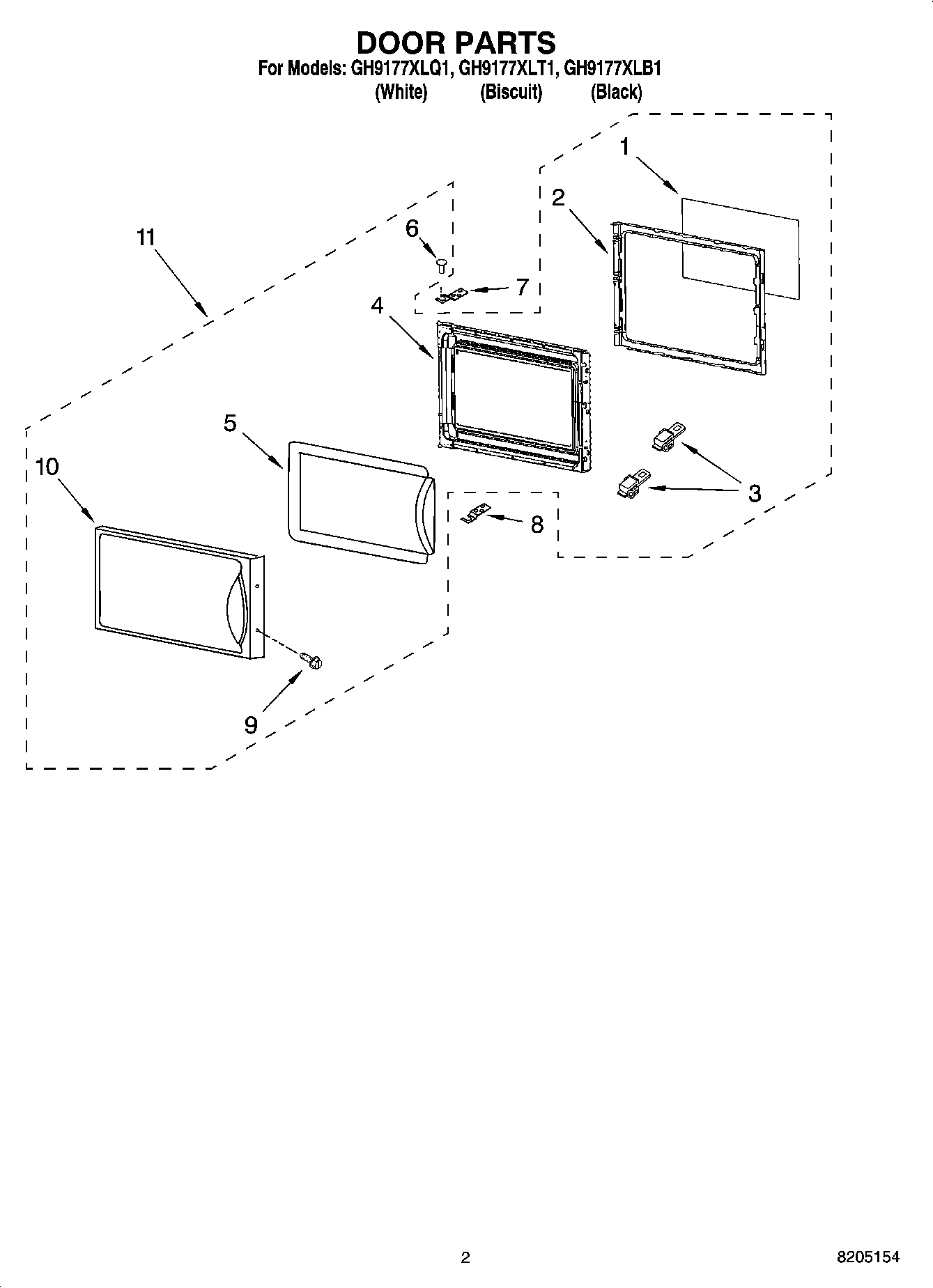 DOOR PARTS

For Models: GH9177XLQ1, GH9177XLT1, GH9177XLB1
(White) (Biscuit) (Black)

1
2
11
6
7
4
5
10
3
8
9

2

8205154