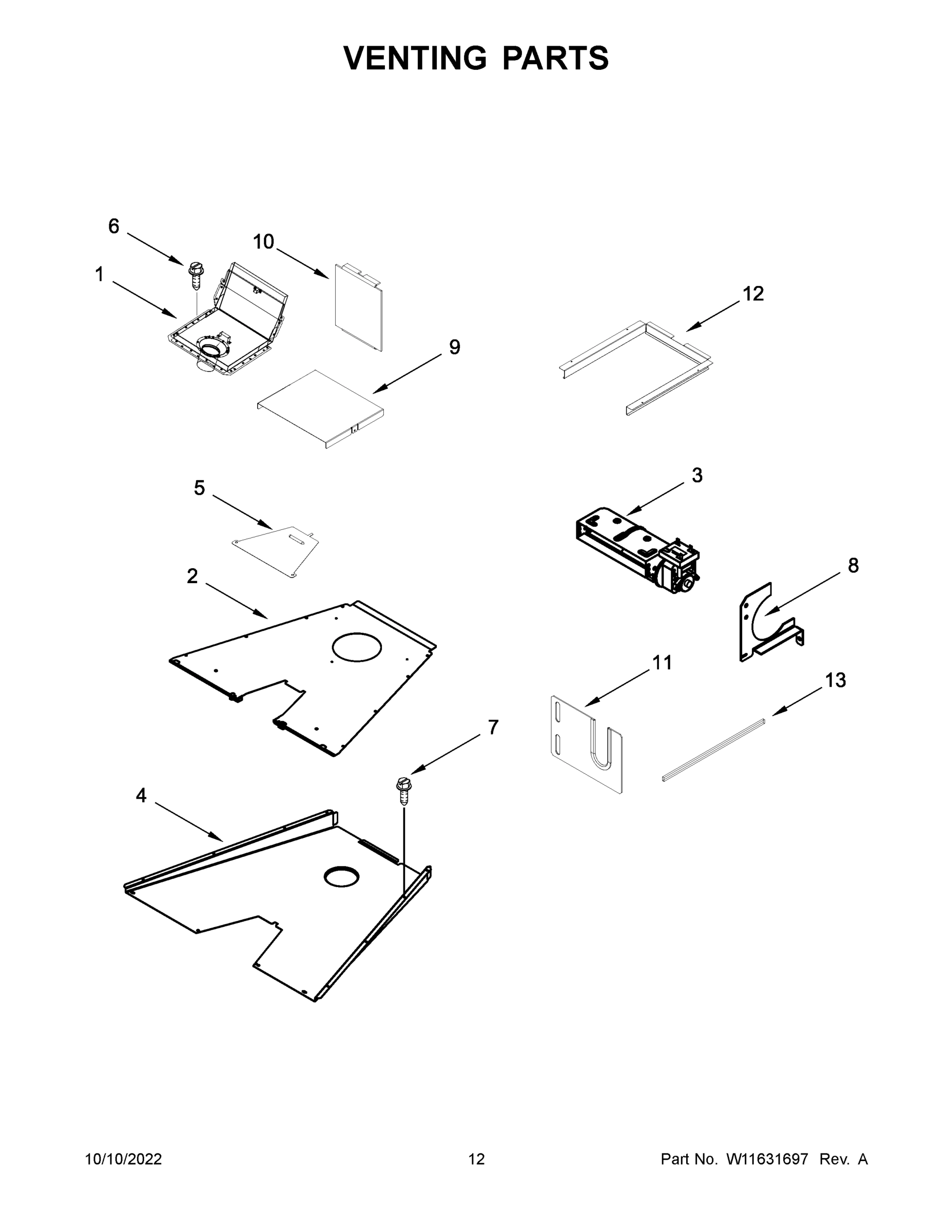 VENTING PARTS

6

10

1

12

9

5

3

2

8

11

13

7

4

10/10/2022

12

Part No. W11631697 Rev. A