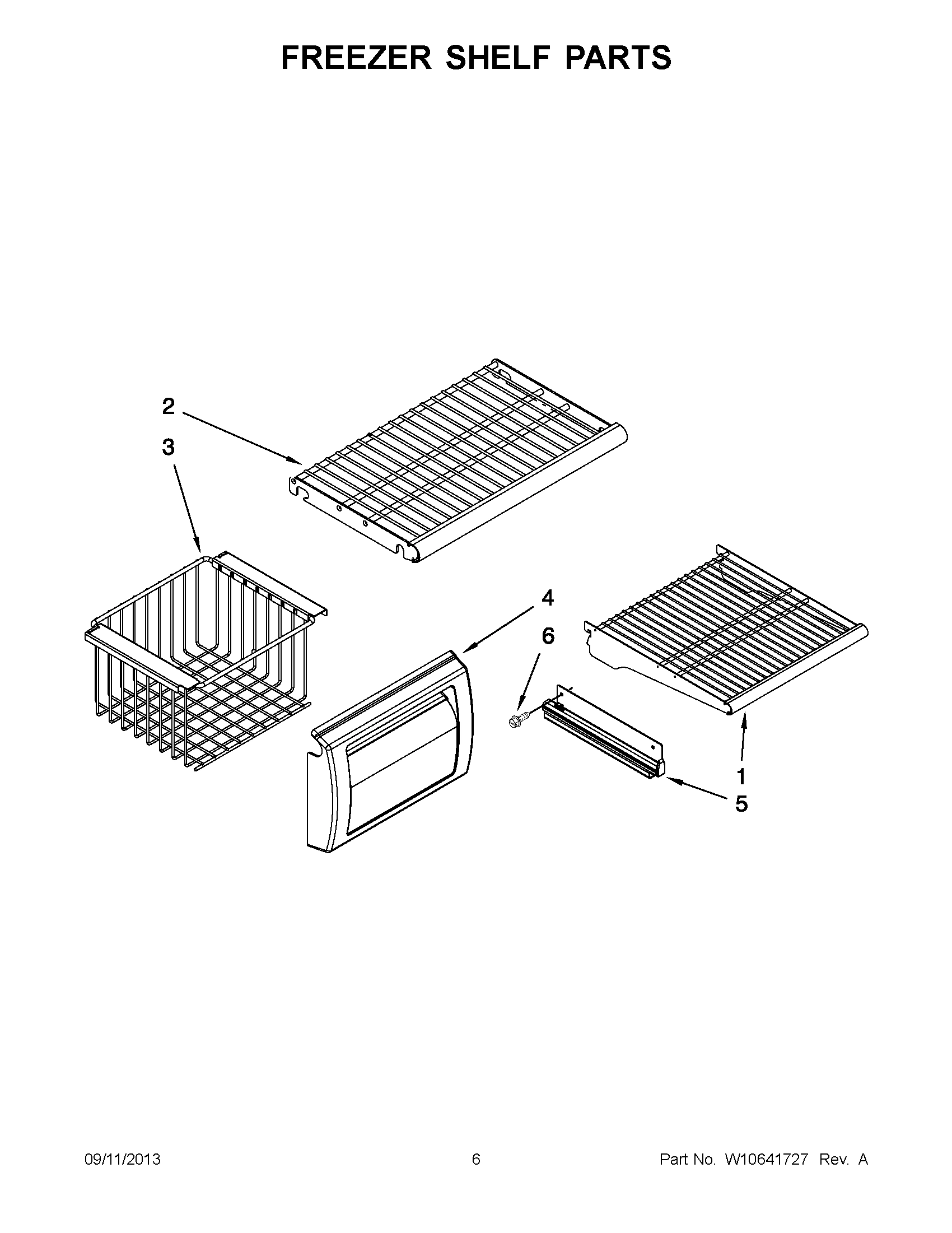 FREEZER SHELF PARTS

2

3

4

6

1

5

09/11/2013

6

Part No. W10641727 Rev. A