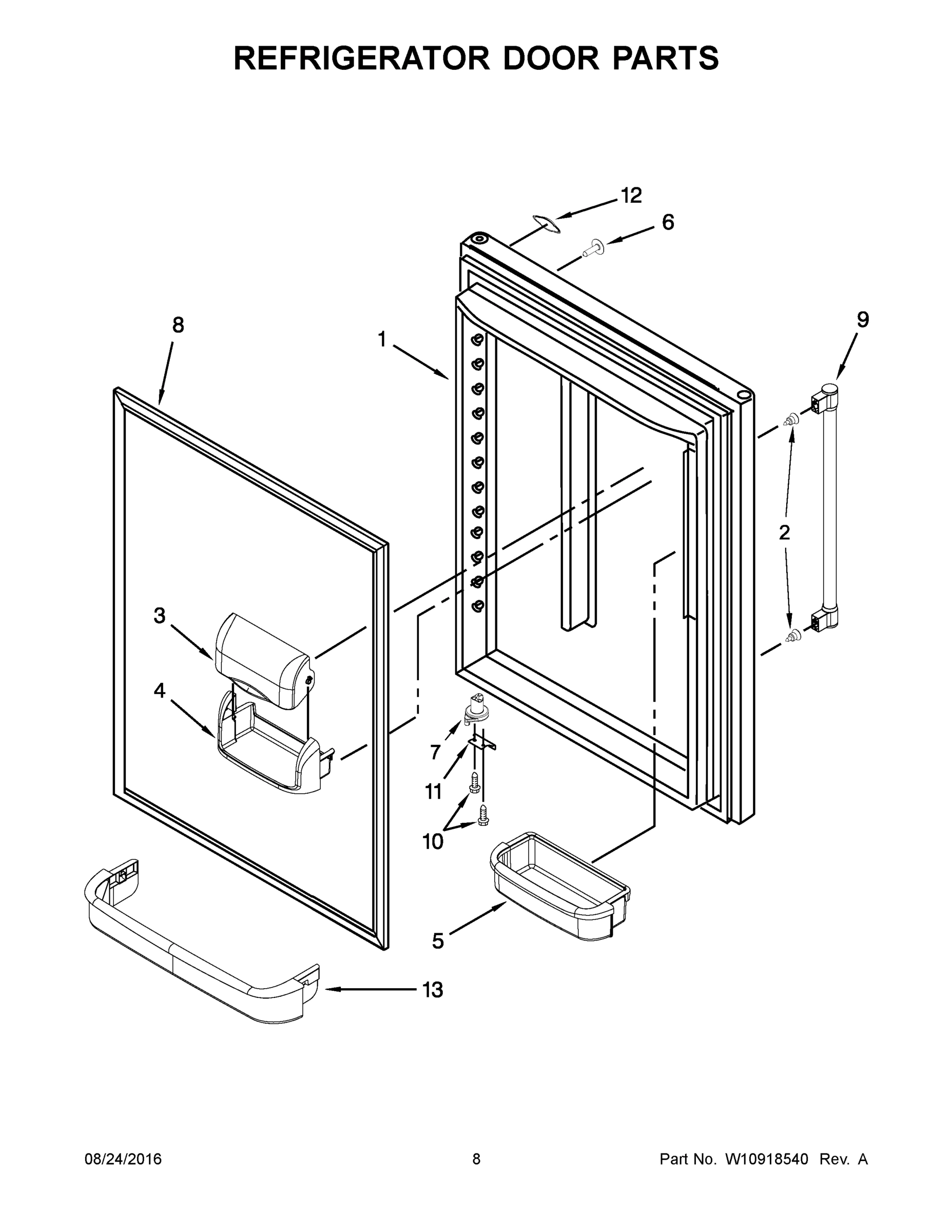 REFRIGERATOR DOOR PARTS

12
6
8
1
9
2
3
4
7
11
10
5
13

08/24/2016
8
Part No. W10918540 Rev. A