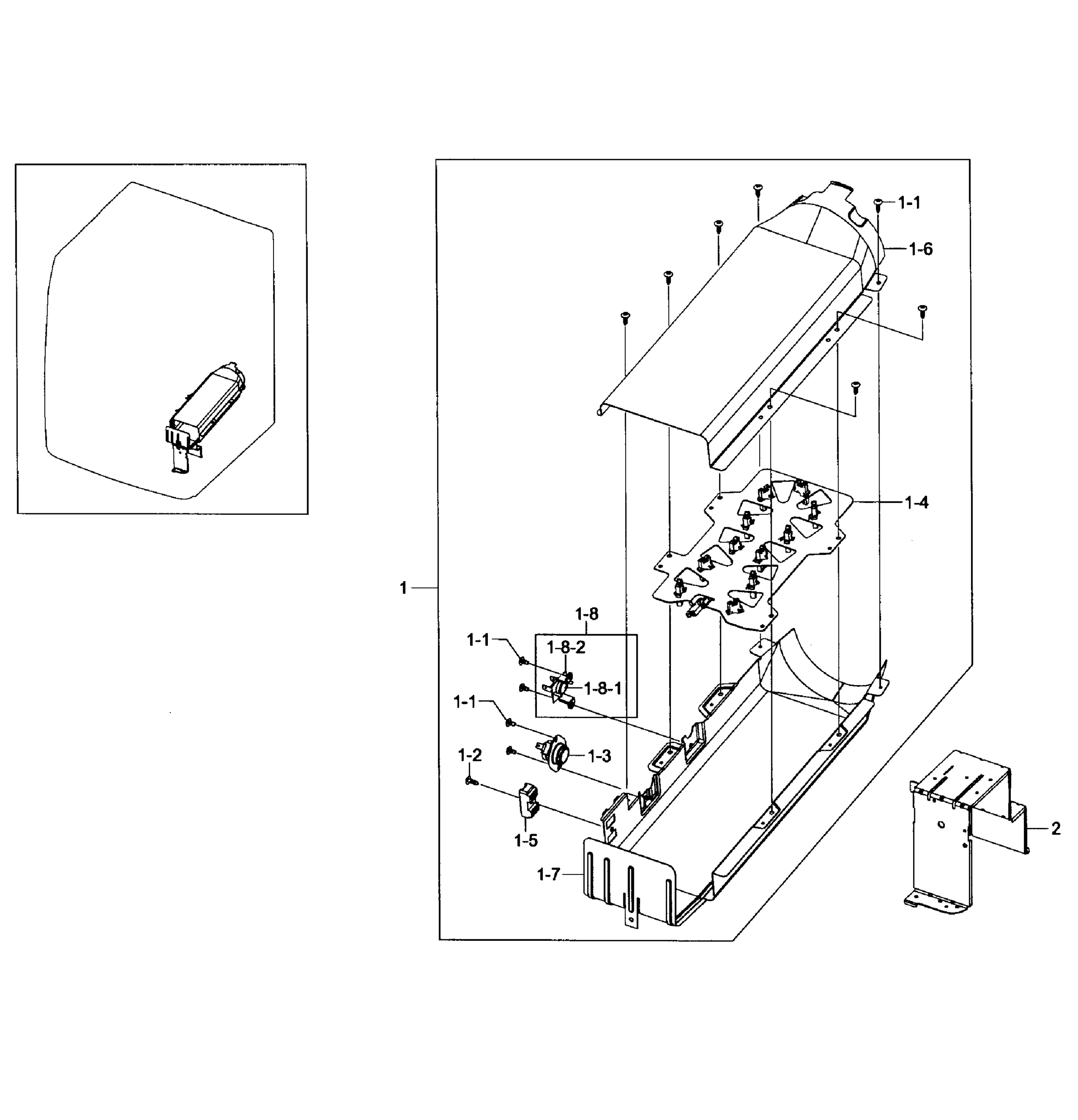 1-1
1-6
1-4
1
1-8
1-1
1-8-2
1-8-1
1-1
1-3
1-2
1-5
1-7
2