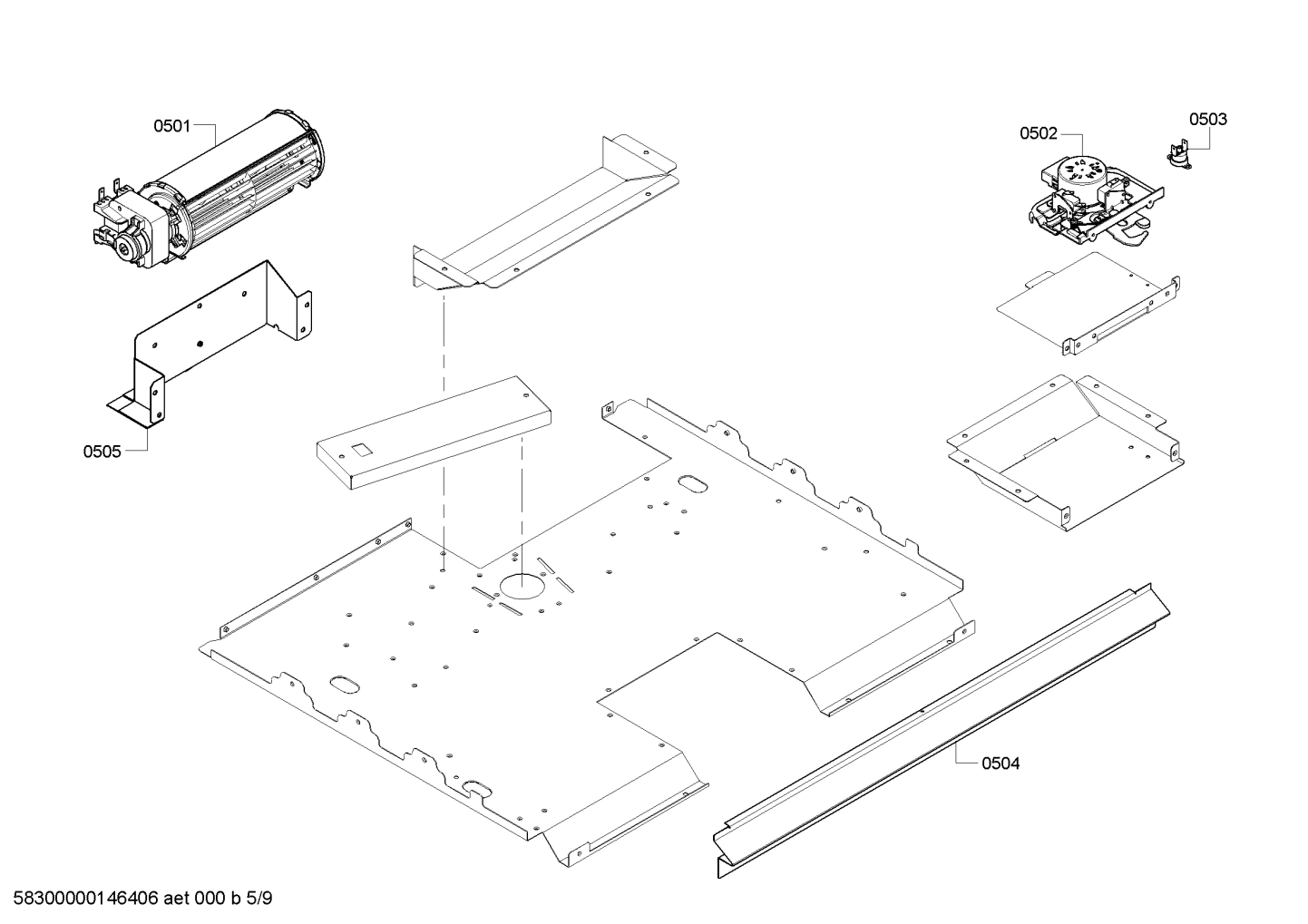 0501

0502

0503

0505

0504

58300000146406 aet 000 b 5/9