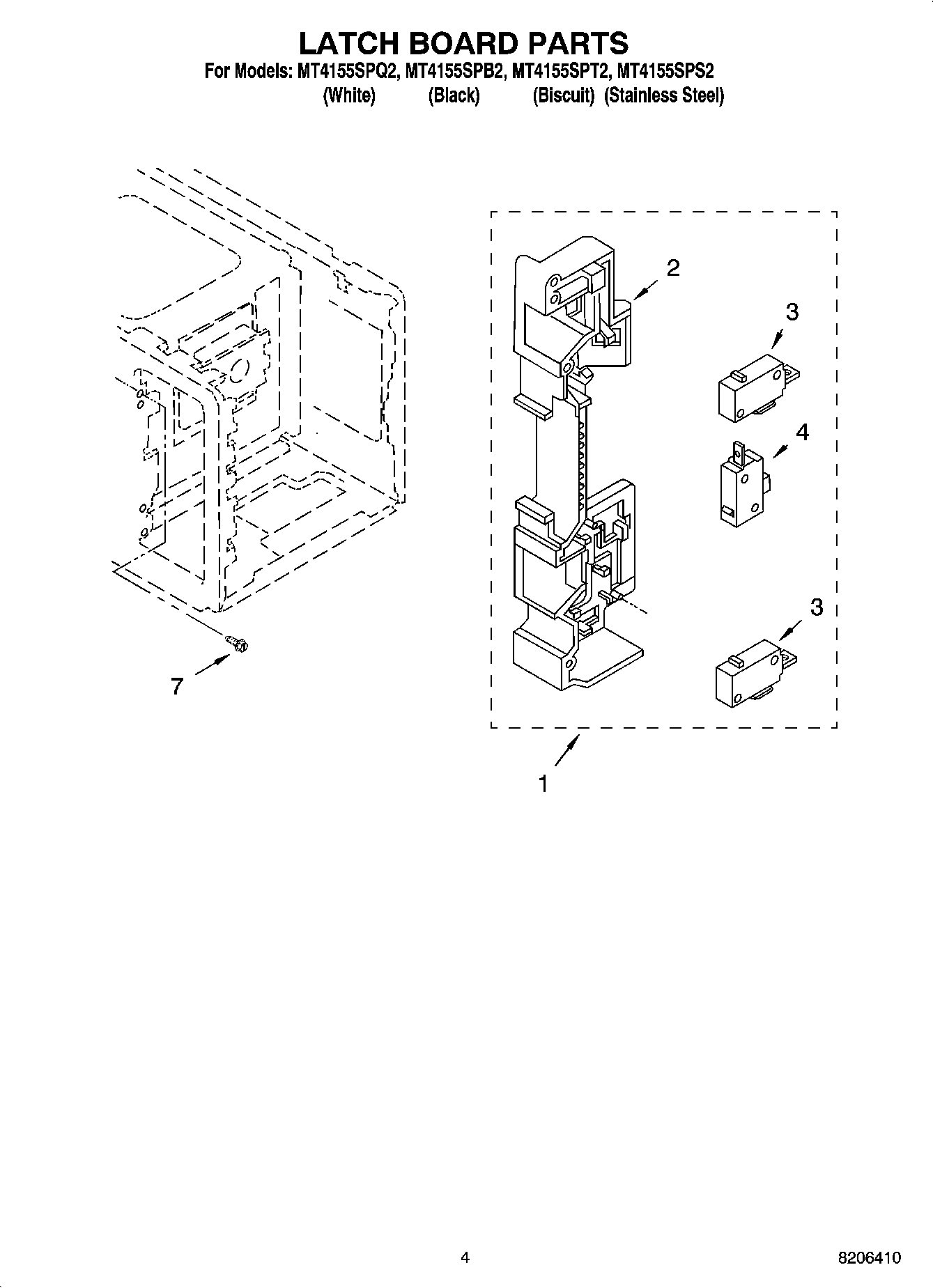 LATCH BOARD PARTS

For Models: MT4155SPQ2, MT4155SPB2, MT4155SPT2, MT4155SPS2
(White) (Black) (Biscuit) (Stainless Steel)

2

3

4

3

7

1

4

8206410