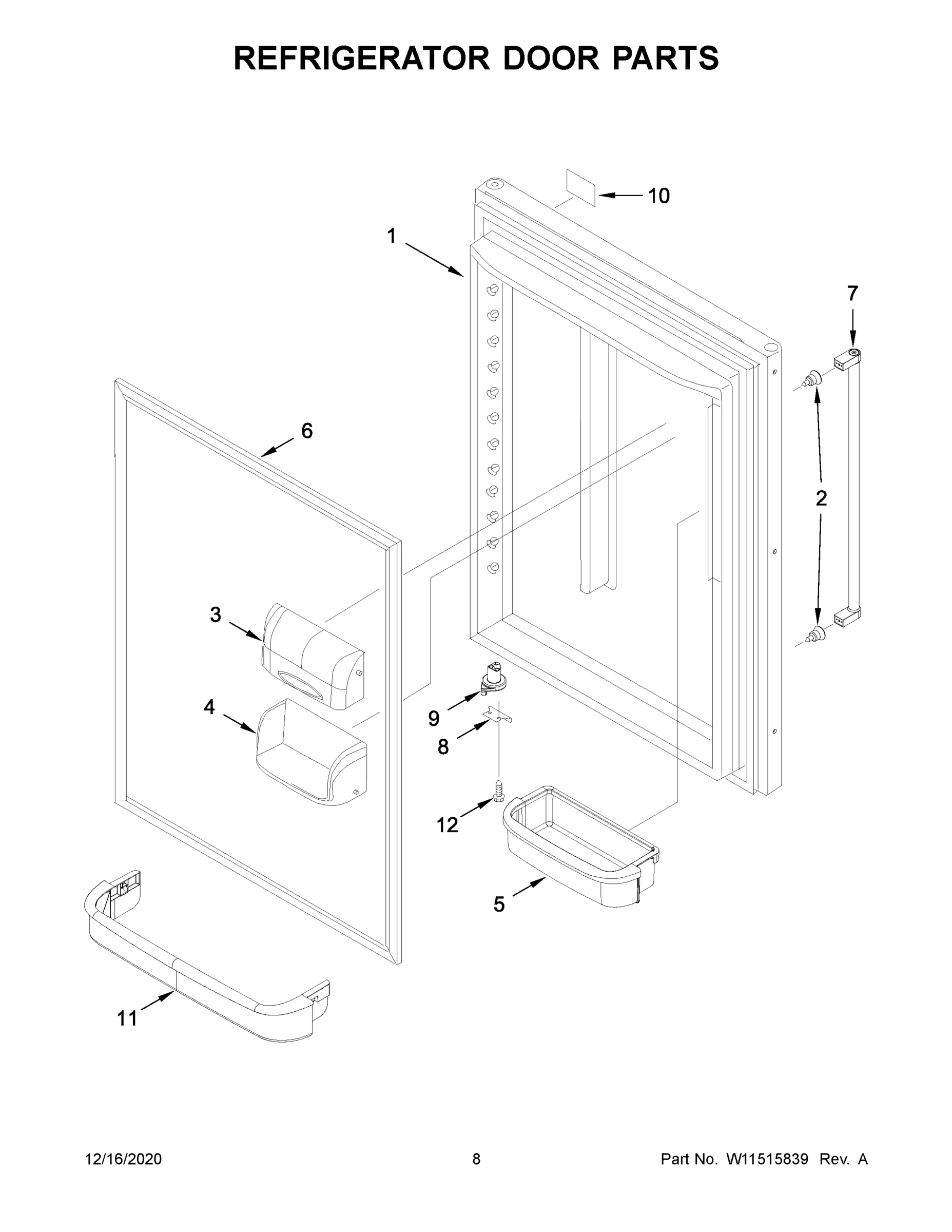 REFRIGERATOR DOOR PARTS

10
1
7
6
2
3
4
9
8
12
5
11

12/16/2020 8 Part No. W11515839 Rev. A