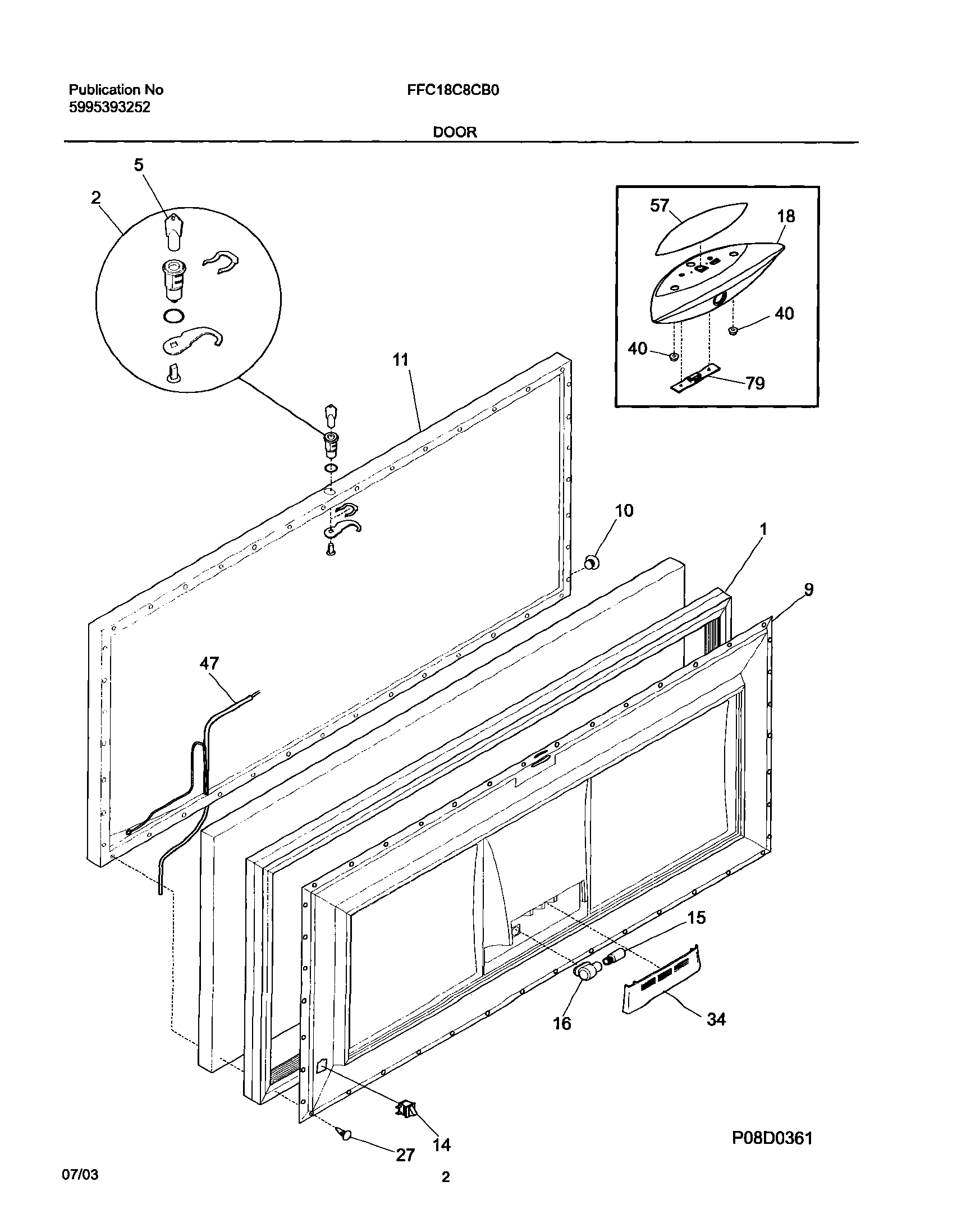 Publication No
5995393252

FFC18C8CB0

DOOR

5
2
57
18
40
40
79
11
10
1
9
47
15
16
34
14
27

P08D0361

07/03

2