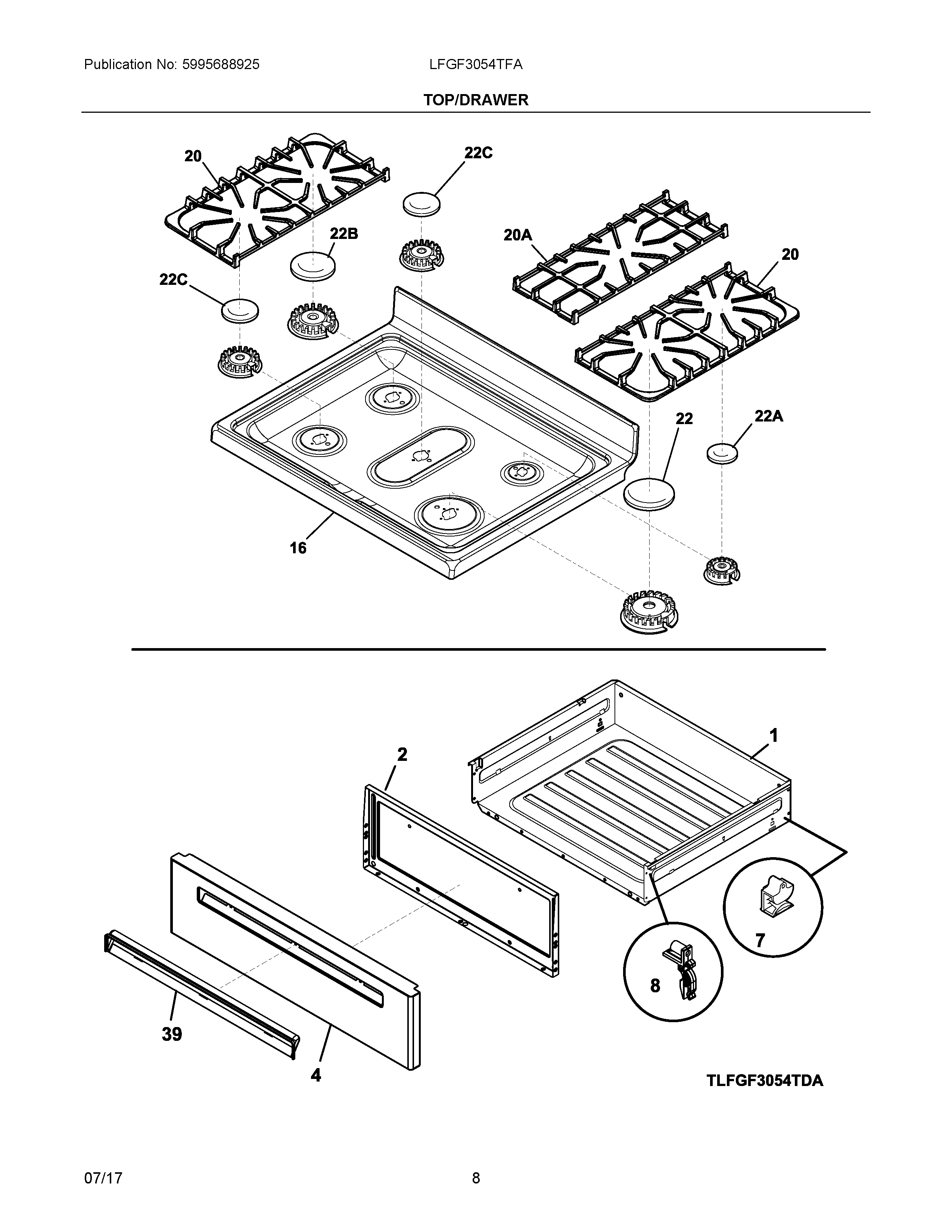 Publication No: 5995688925
LFGF3054TFA

TOP/DRAWER

20
22C
22B
20A
20
22C
22
22A
16

2
1
7
8
39
4
TLFGF3054TDA

07/17
8