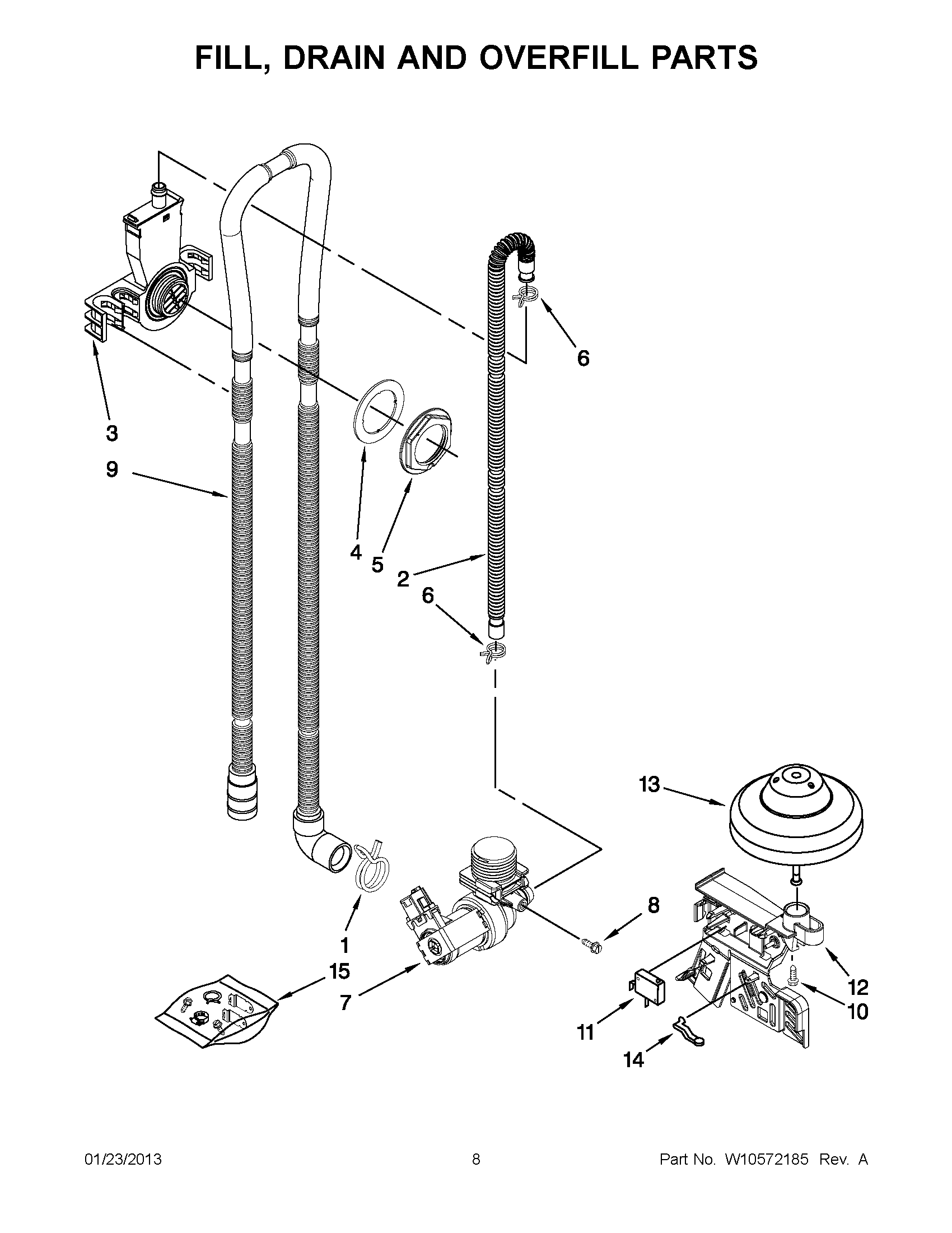 FILL, DRAIN AND OVERFILL PARTS

6

3

9

4

5

2

6

13

8

1

15

7

12

10

11

14

01/23/2013

8

Part No. W10572185 Rev. A