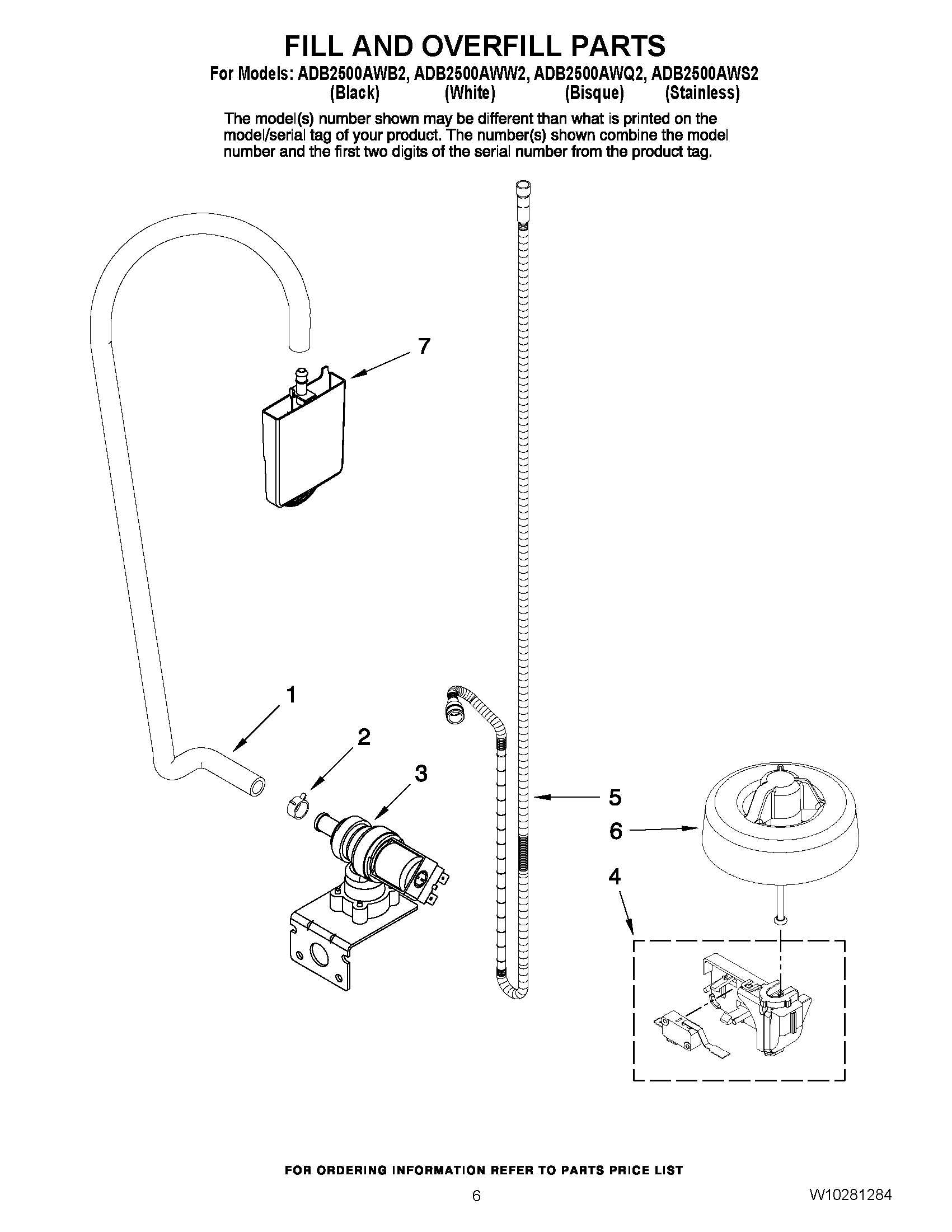 FILL AND OVERFILL PARTS

For Models: ADB2500AWB2, ADB2500AWW2, ADB2500AWQ2, ADB2500AWS2
(Black) (White) (Bisque) (Stainless)

The model(s) number shown may be different than what is printed on the model/serial tag of your product. The number(s) shown combine the model number and the first two digits of the serial number from the product tag.

7

1

2

3

5

6

4

FOR ORDERING INFORMATION REFER TO PARTS PRICE LIST

6

W10281284