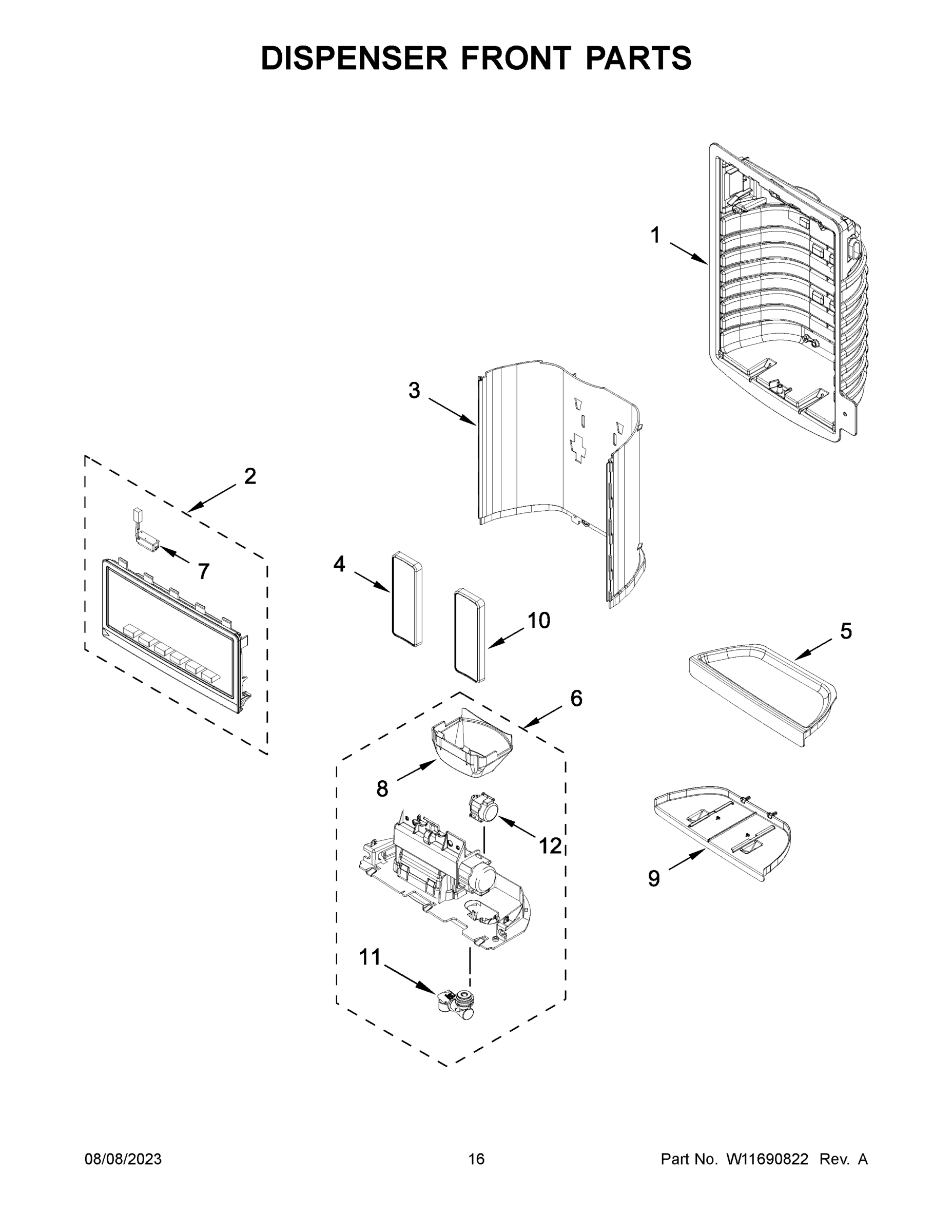 DISPENSER FRONT PARTS

1

3

2

7

4

10

5

6

8

12

9

11

08/08/2023

16

Part No. W11690822 Rev. A