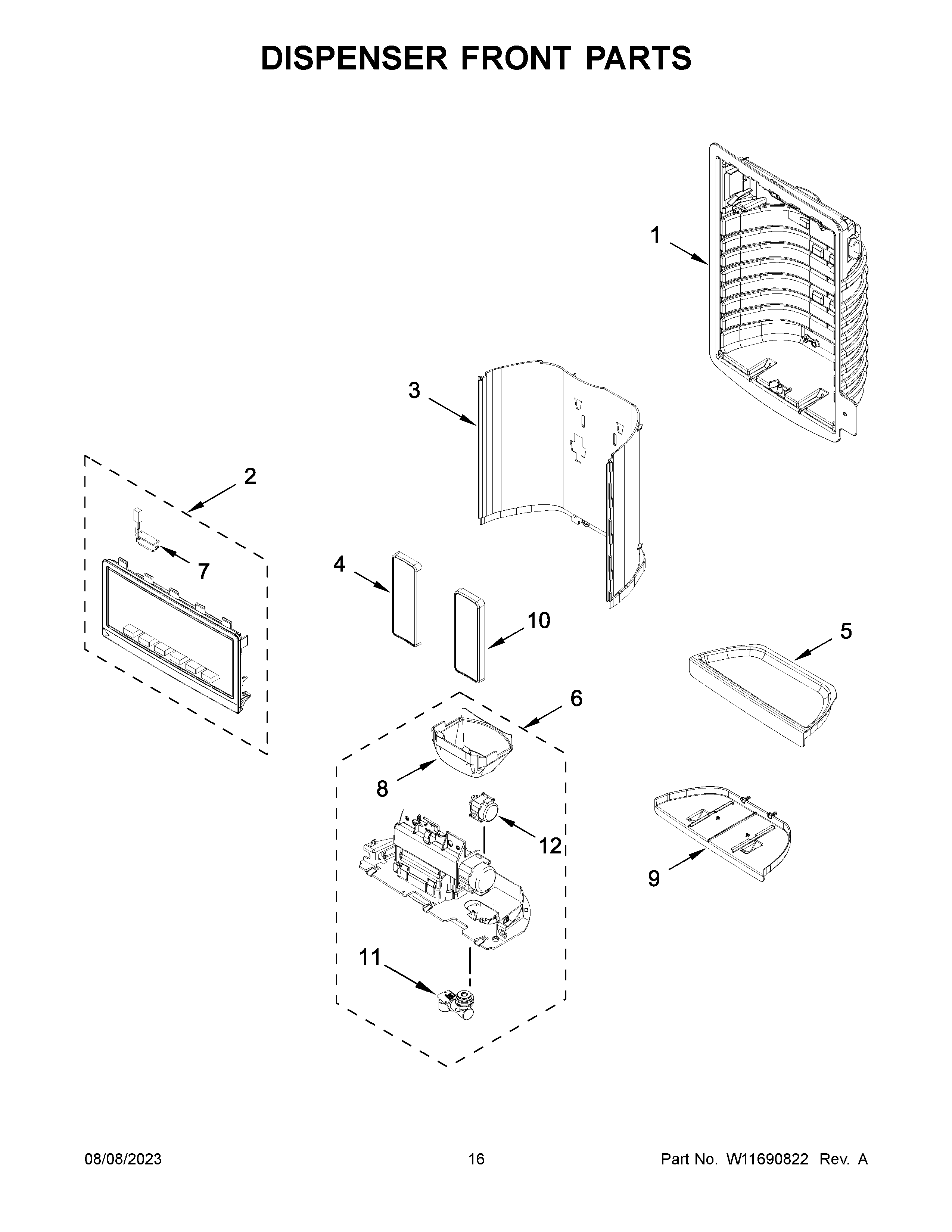 DISPENSER FRONT PARTS

1

3

2

7

4

10

5

6

8

12

9

11

08/08/2023

16

Part No. W11690822 Rev. A