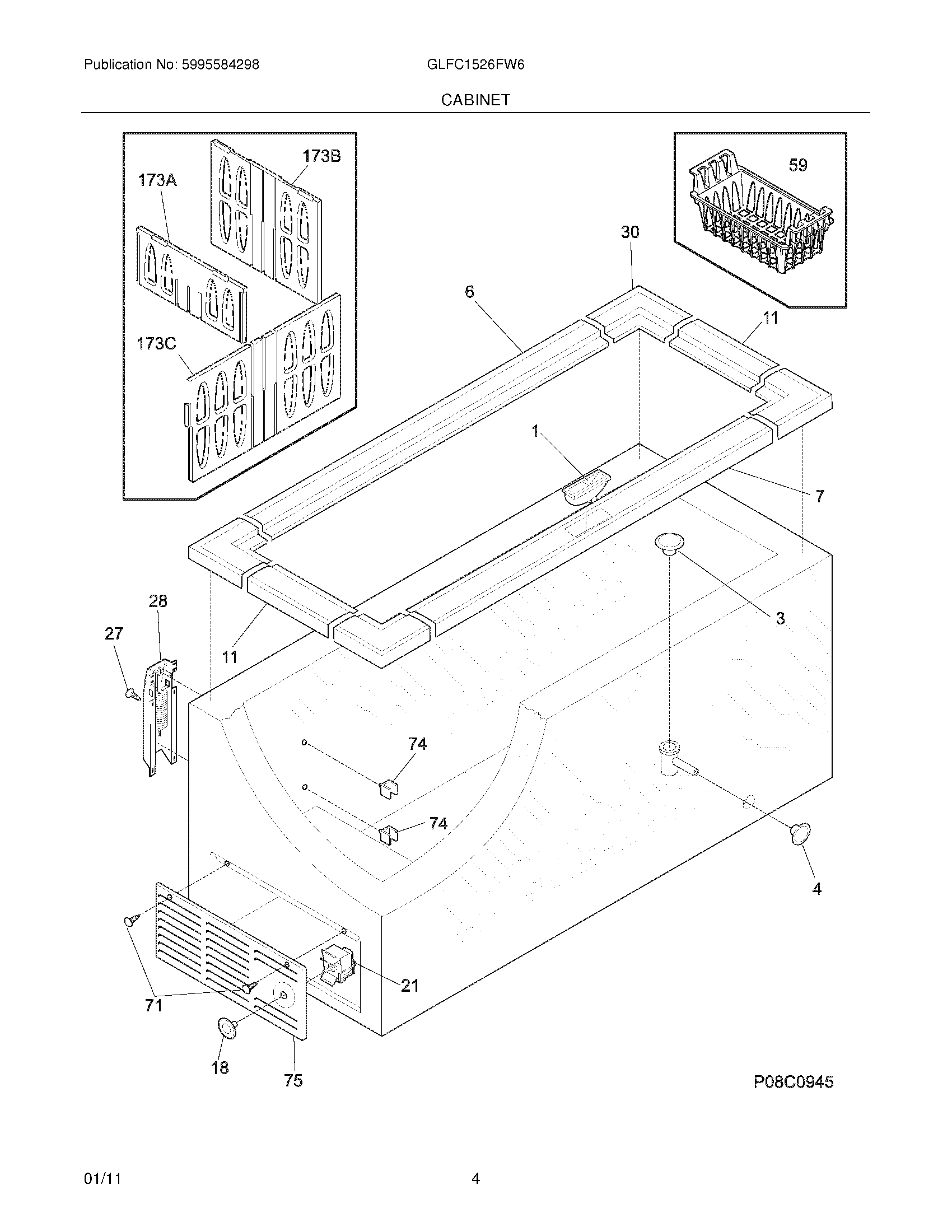 Publication No: 5995584298

GLFC1526FW6

CABINET

173B

173A

173C

59

30

6

11

1

7

3

28

27

11

74

74

4

21

71

18

75

P08C0945

01/11

4