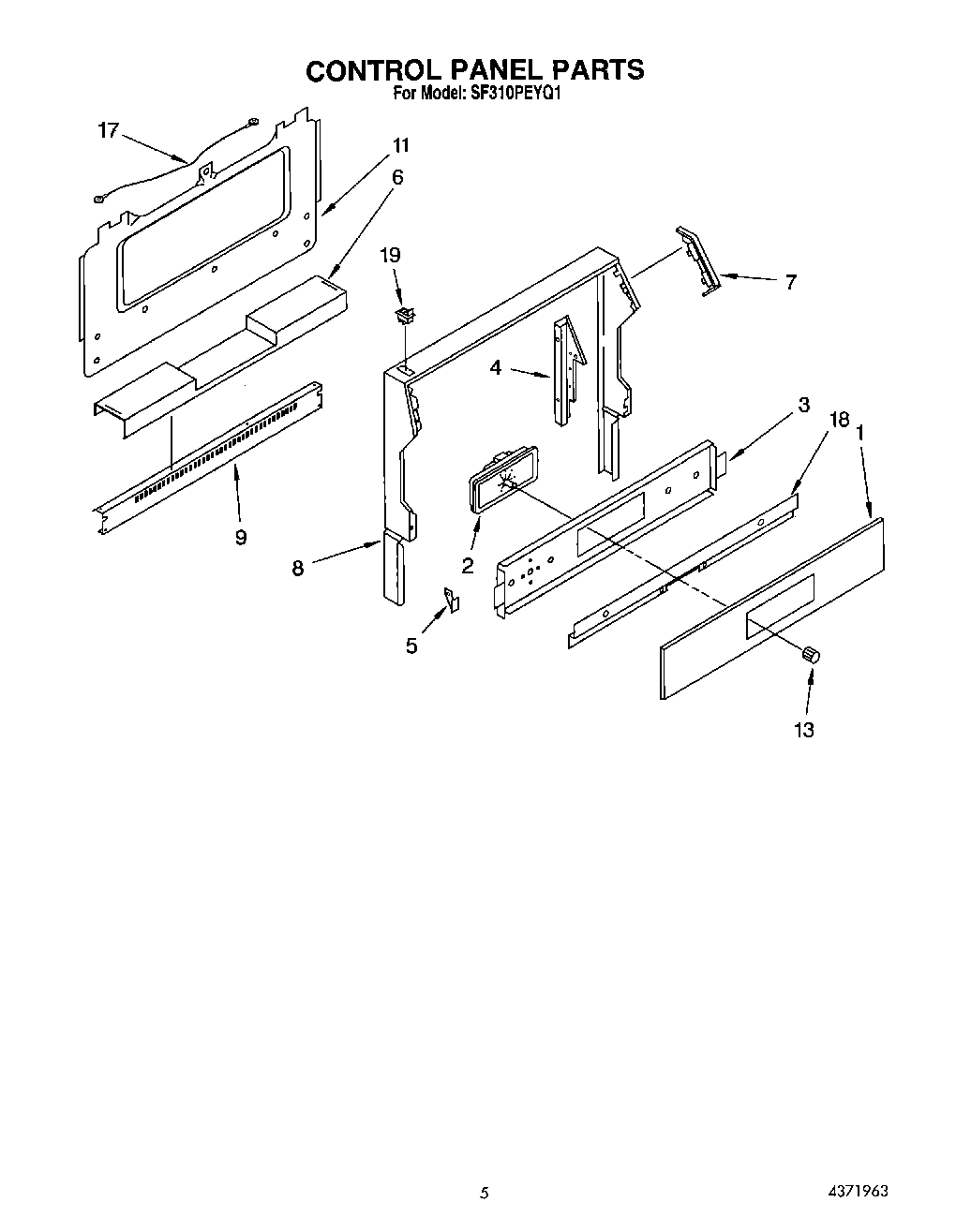 CONTROL PANEL PARTS
For Model: SF310PEYQ1

17
11
6
19
7
4
3
18
1
9
8
2
5
13

5
4371963