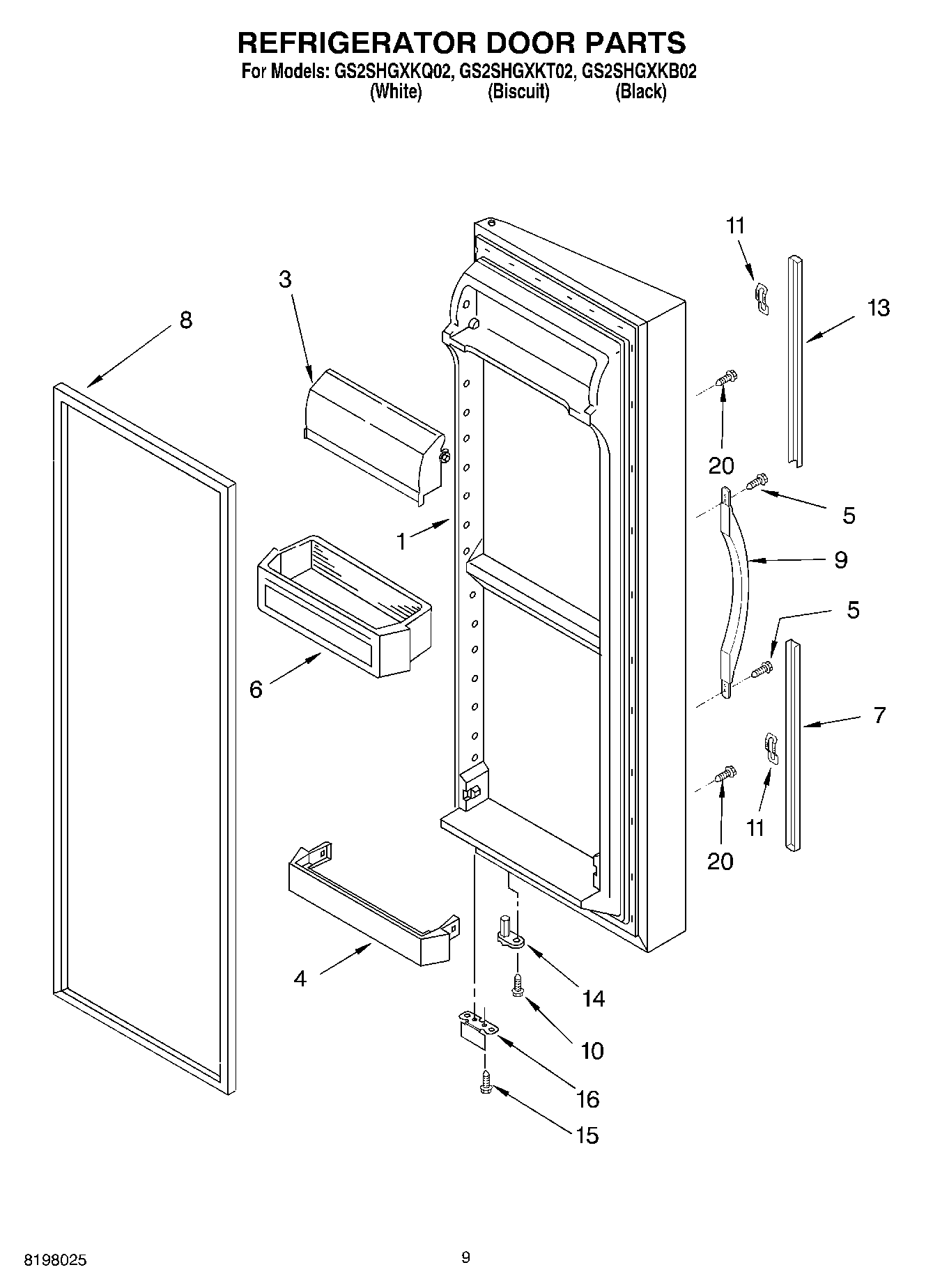 REFRIGERATOR DOOR PARTS
For Models: GS2SHGXKQ02, GS2SHGXKT02, GS2SHGXKB02
(White) (Biscuit) (Black)

11
3
13
8
20
5
1
9
5
6
7
11
20
4
14
10
16
15

8198025
9