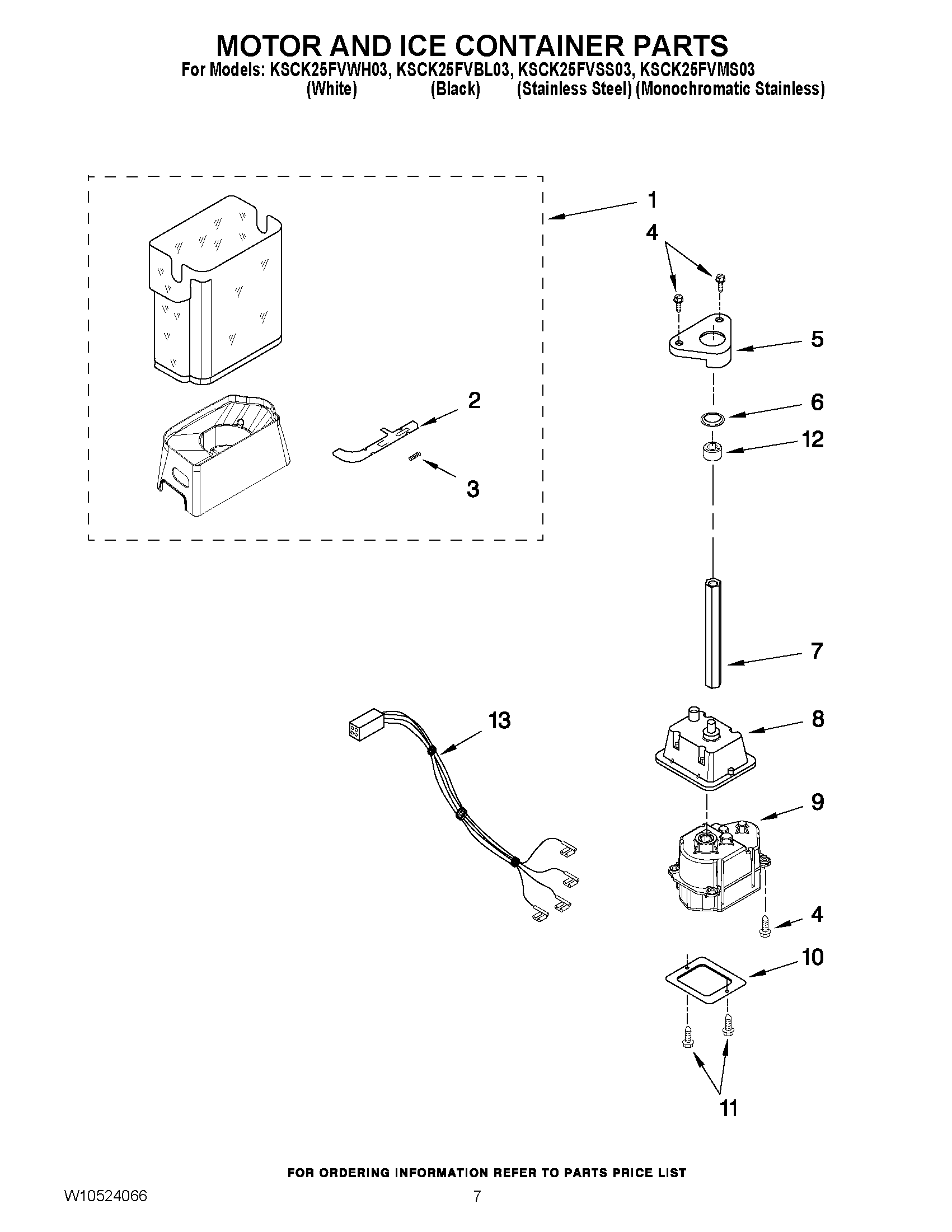 MOTOR AND ICE CONTAINER PARTS

For Models: KSCK25FVWH03, KSCK25FVBL03, KSCK25FVSS03, KSCK25FVMS03
(White) (Black) (Stainless Steel) (Monochromatic Stainless)

1
4
5
2
6
12
3
7
13
8
9
4
10
11

FOR ORDERING INFORMATION REFER TO PARTS PRICE LIST

W10524066

7