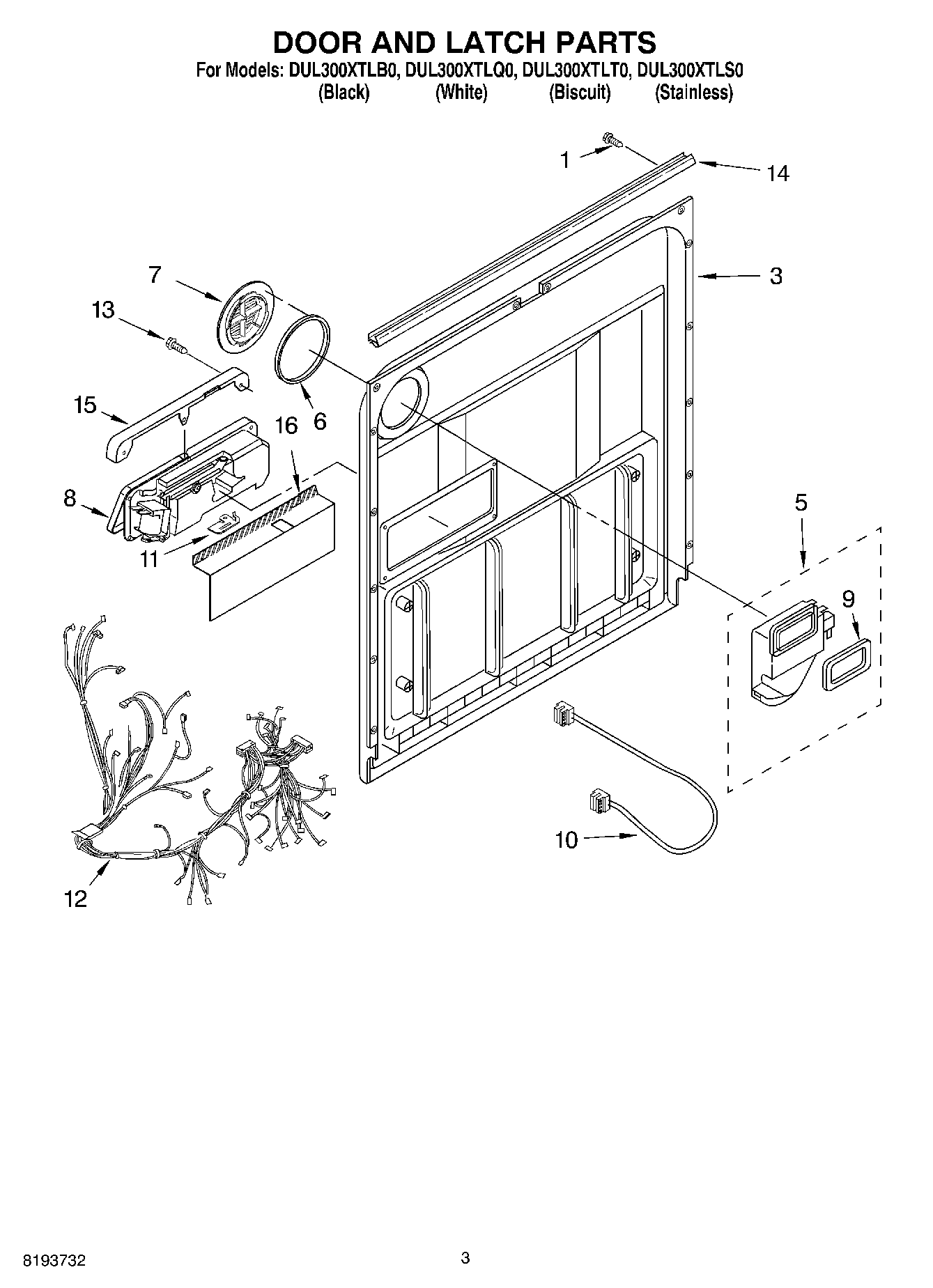 DOOR AND LATCH PARTS

For Models: DUL300XTLB0, DUL300XTLQ0, DUL300XTLT0, DUL300XTLS0
(Black) (White) (Biscuit) (Stainless)

1
14
3
7
13
6
15
16
8
11
5
9
12
10

8193732

3