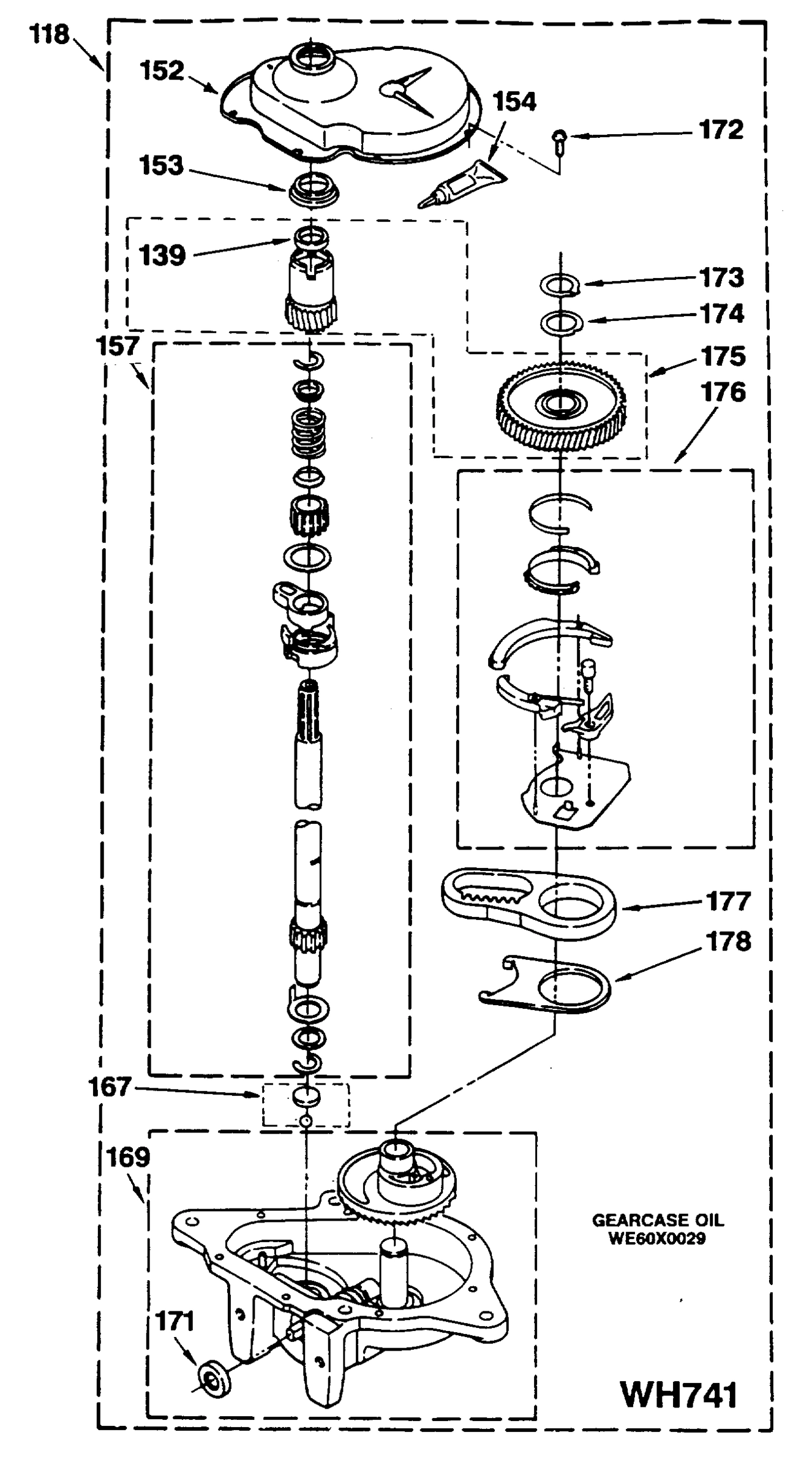 118
152
154
172
153
139
173
174
157
175
176
177
178
167
169
GEARCASE OIL
WE60X0029
171
WH741