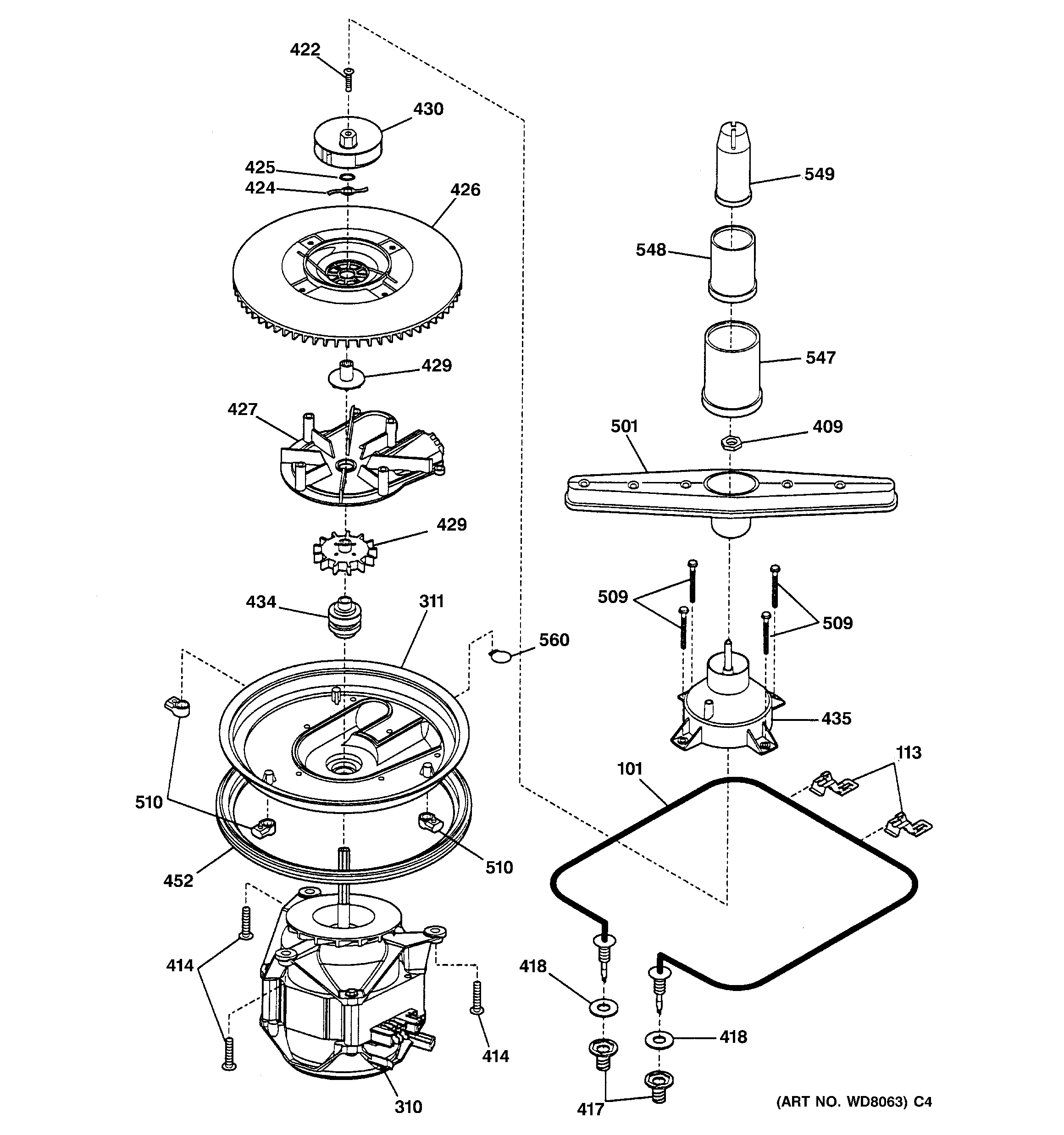 422
430
425
424
426
429
427
429
434
311
560
510
510
452
414
414
310
549
548
547
501
409
509
509
435
113
101
418
418
417
(ART NO. WD8063) C4