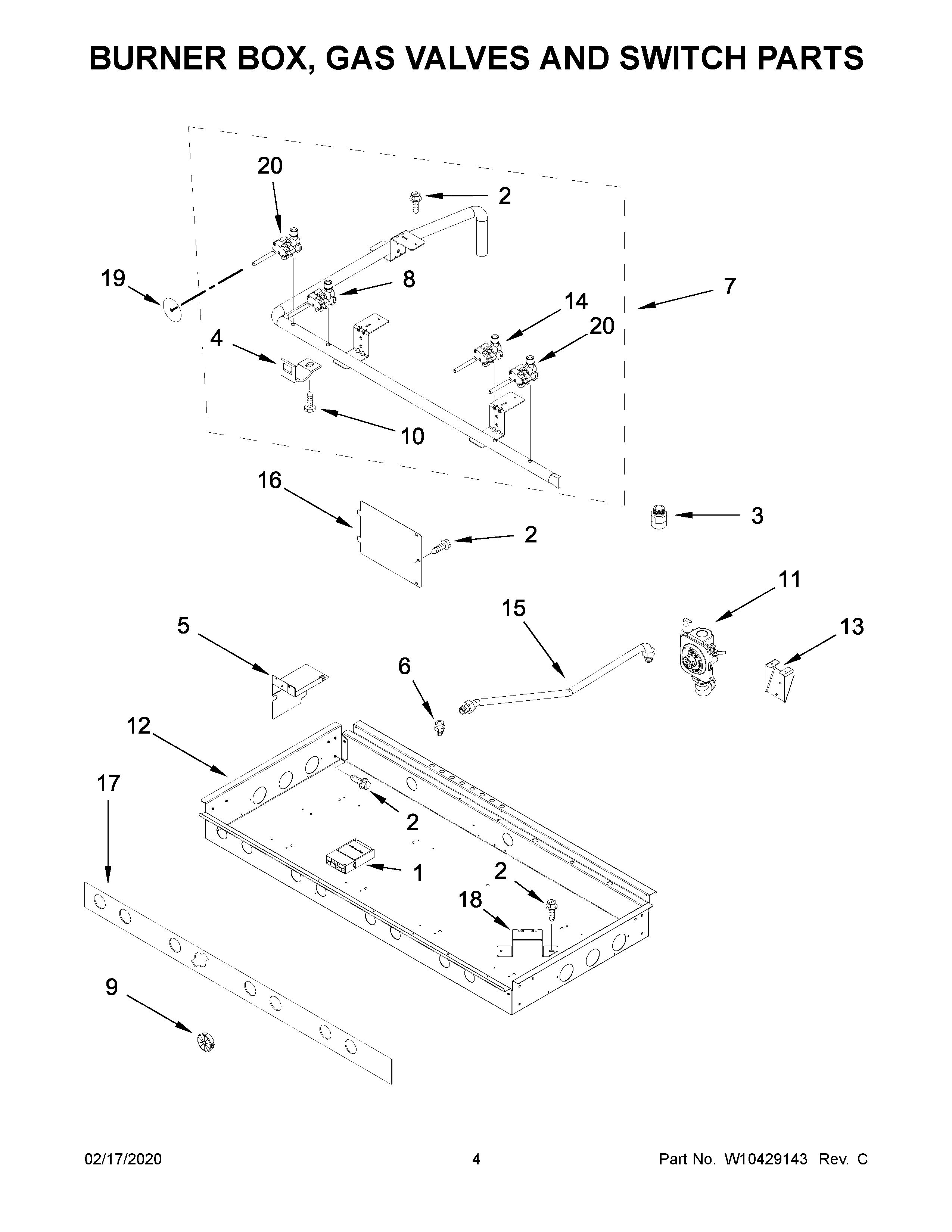 BURNER BOX, GAS VALVES AND SWITCH PARTS

20
2
19
8
7
14
20
4
10
16
3
2
11
15
13
5
6
12
17
2
1
2
18
9

02/17/2020
4
Part No. W10429143 Rev. C