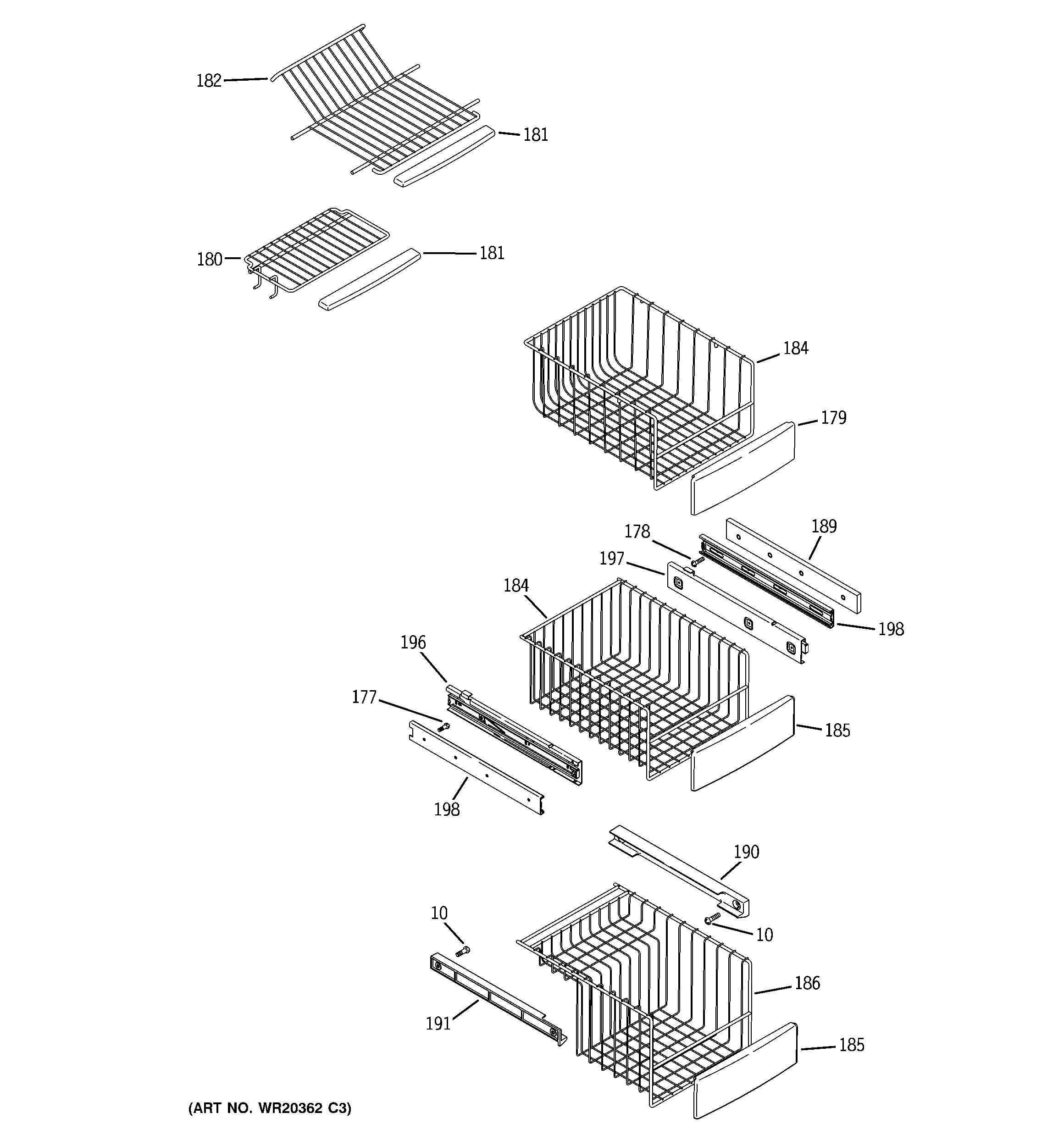 182
181
180
181
184
179
178
189
197
184
198
196
177
185
198
190
10
10
186
191
185
(ART NO. WR20362 C3)