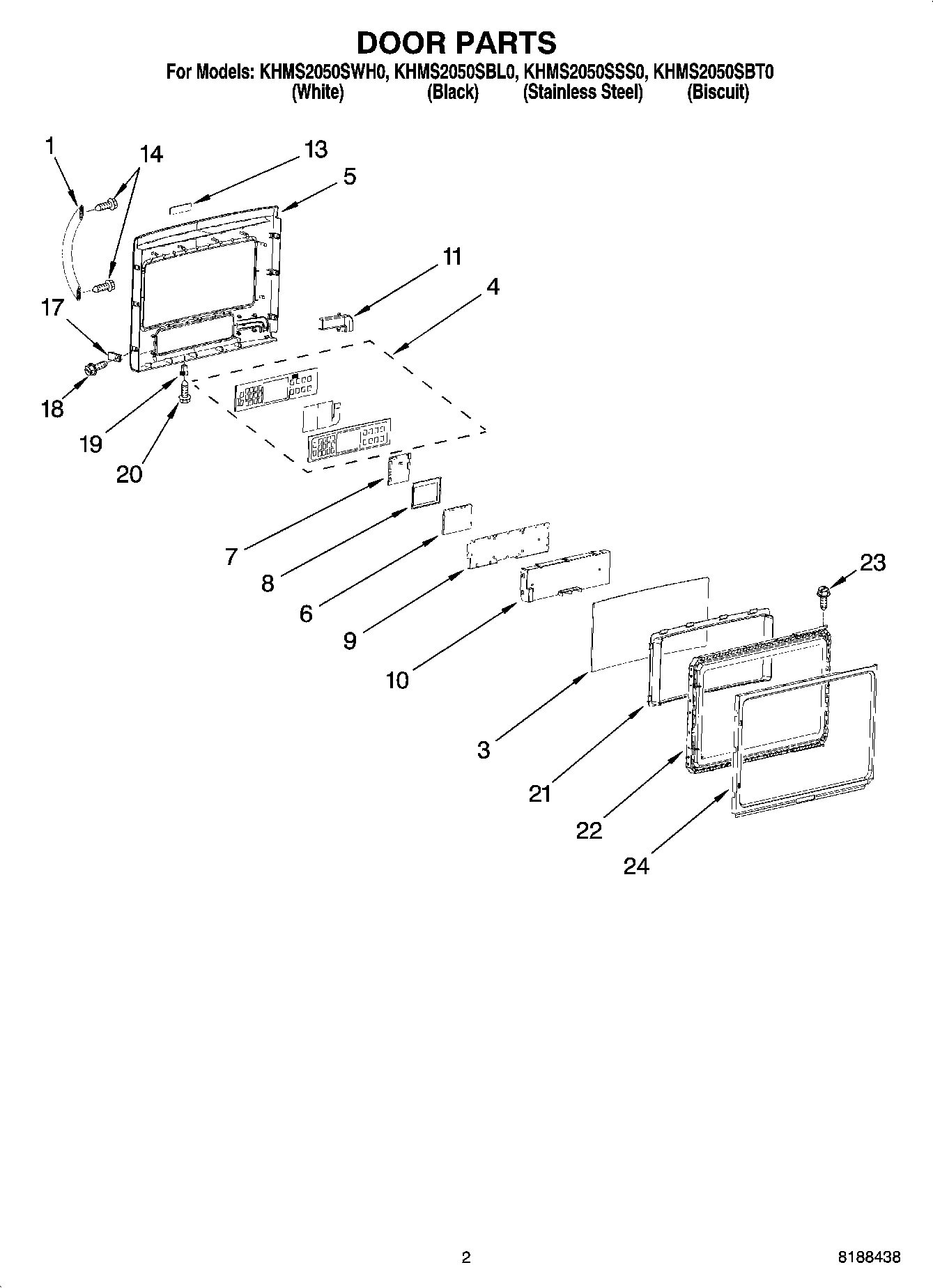 DOOR PARTS

For Models: KHMS2050SWH0, KHMS2050SBL0, KHMS2050SSS0, KHMS2050SBT0
(White) (Black) (Stainless Steel) (Biscuit)

1
14
13
5
11
4
17
18
19
20
7
8
6
9
10
23
3
21
22
24

2

8188438