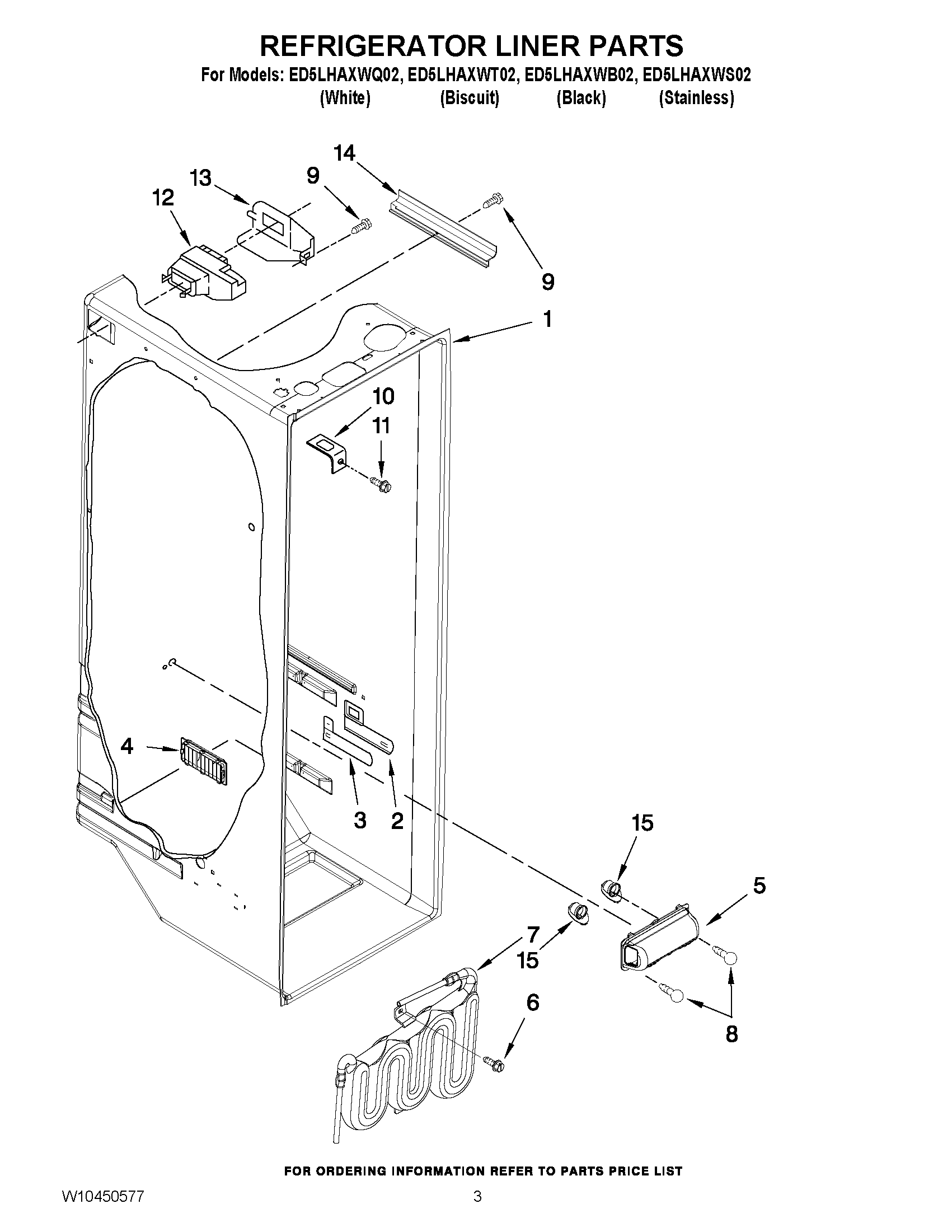 REFRIGERATOR LINER PARTS

For Models: ED5LHAXWQ02, ED5LHAXWT02, ED5LHAXWB02, ED5LHAXWS02
(White) (Biscuit) (Black) (Stainless)

14
13
9
12
9
1
10
11
4
3
2
15
5
7
15
6
8

FOR ORDERING INFORMATION REFER TO PARTS PRICE LIST

W10450577

3